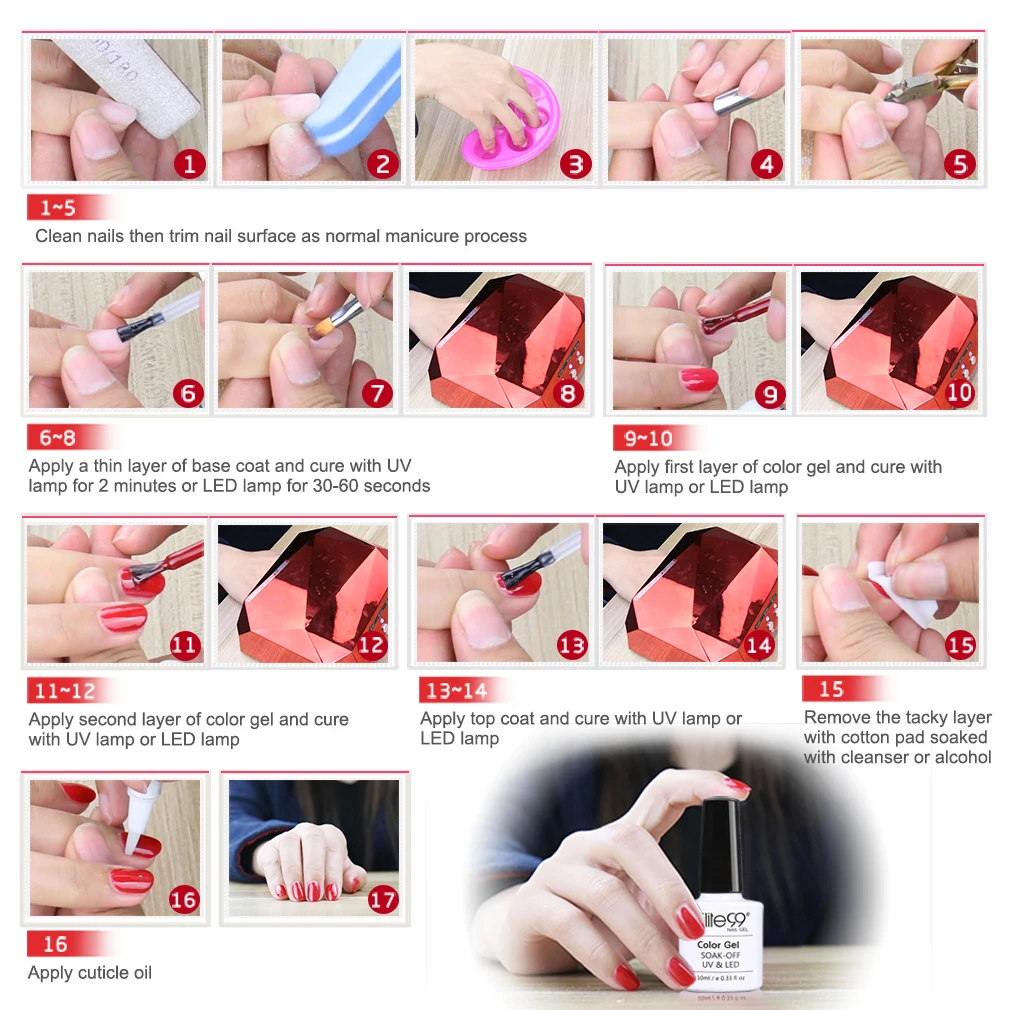 100/180

1

2

3

4

5

1~5

Clean nails then trim nail surface as normal manicure process

6

7

8

9

10

6~8

Apply a thin layer of base coat and cure with UV lamp for 2 minutes or LED lamp for 30-60 seconds

9~10

Apply first layer of color gel and cure with UV lamp or LED lamp

11

12

13

14

15

11~12

Apply second layer of color gel and cure with UV lamp or LED lamp

13~14

Apply top coat and cure with UV lamp or LED lamp

15

Remove the tacky layer with cotton pad soaked with cleanser or alcohol

16

17

16

Apply cuticle oil

Elite99 NAIL GEL

Color Gel

SOAK-OFF UV & LED

10ml / e 0.33 fl oz