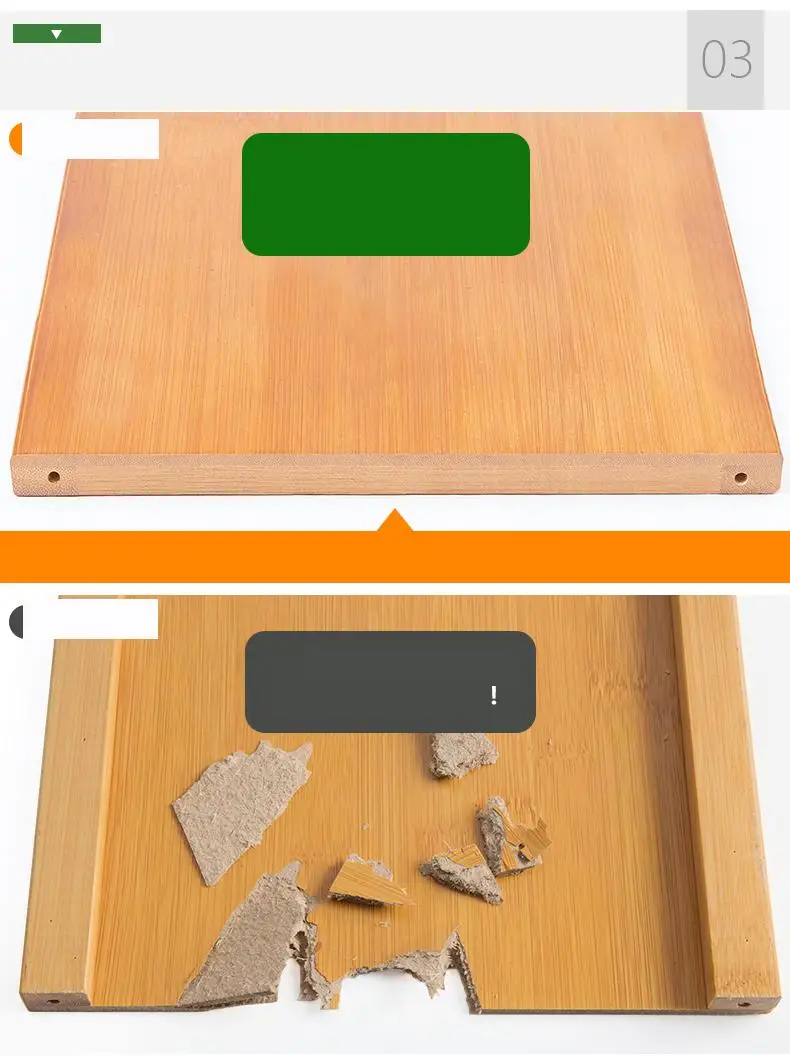 03

!