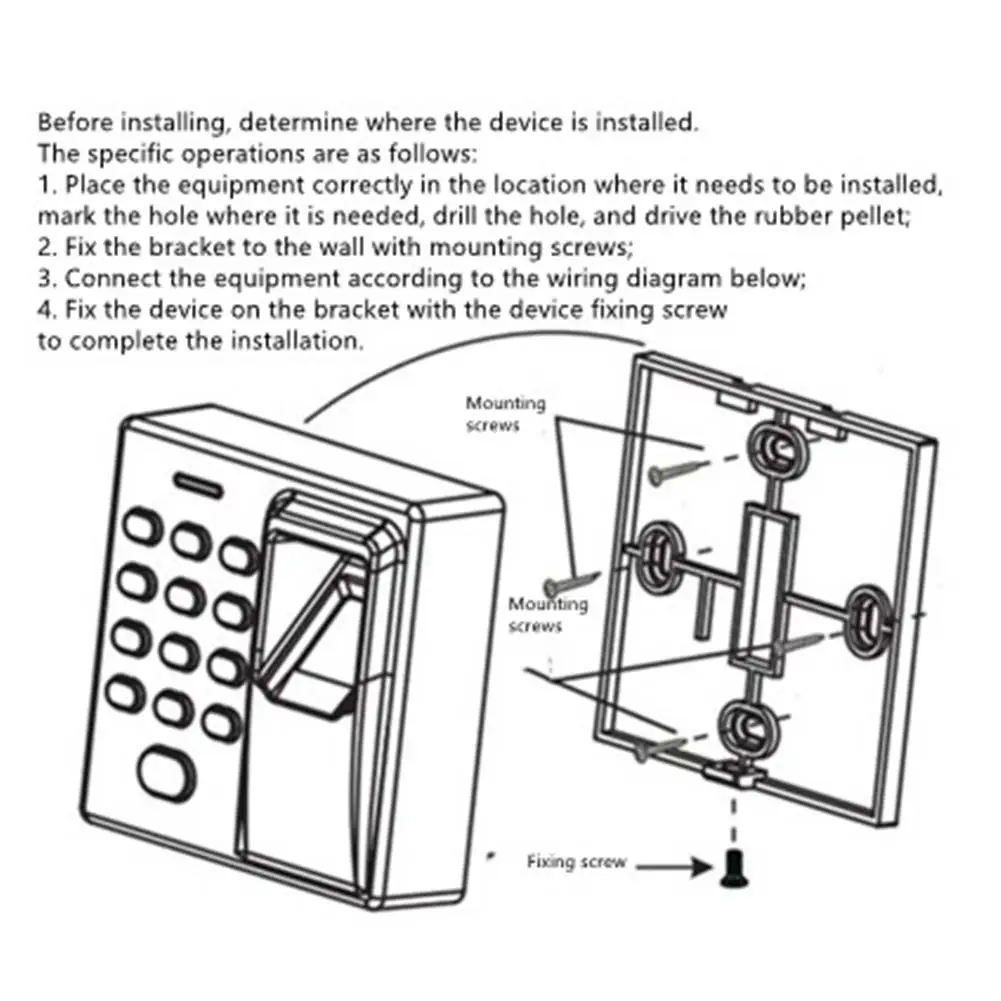 Before installing, determine where the device is installed.
The specific operations are as follows:
1. Place the equipment correctly in the location where it needs to be installed, mark the hole where it is needed, drill the hole, and drive the rubber pellet;
2. Fix the bracket to the wall with mounting screws;
3. Connect the equipment according to the wiring diagram below;
4. Fix the device on the bracket with the device fixing screw to complete the installation.

Mounting screws

Mounting screws

Fixing screw