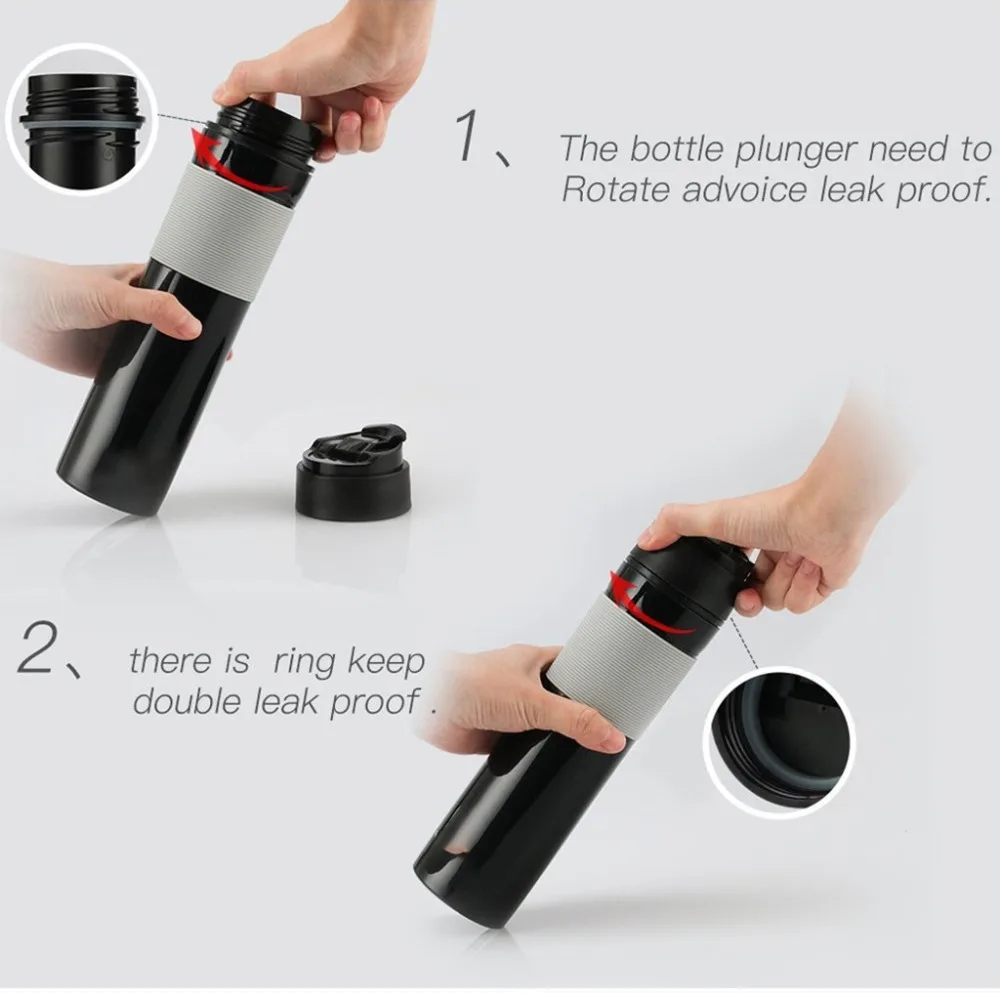 1、 The bottle plunger need to Rotate advoice leak proof.

2、 there is ring keep double leak proof .