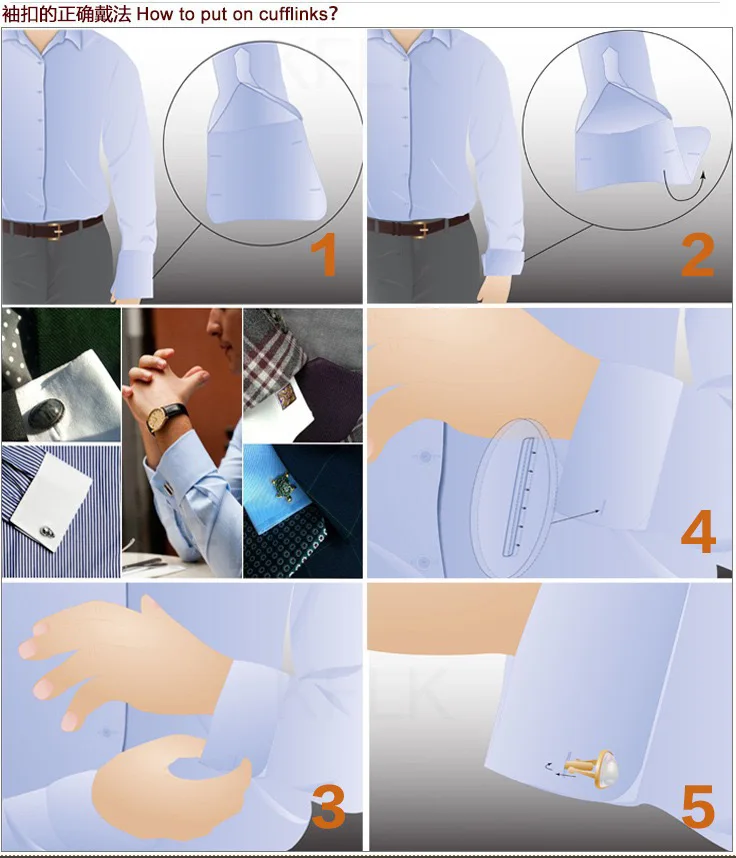 袖扣的正确戴法 How to put on cufflinks?

1

2

4

3

5