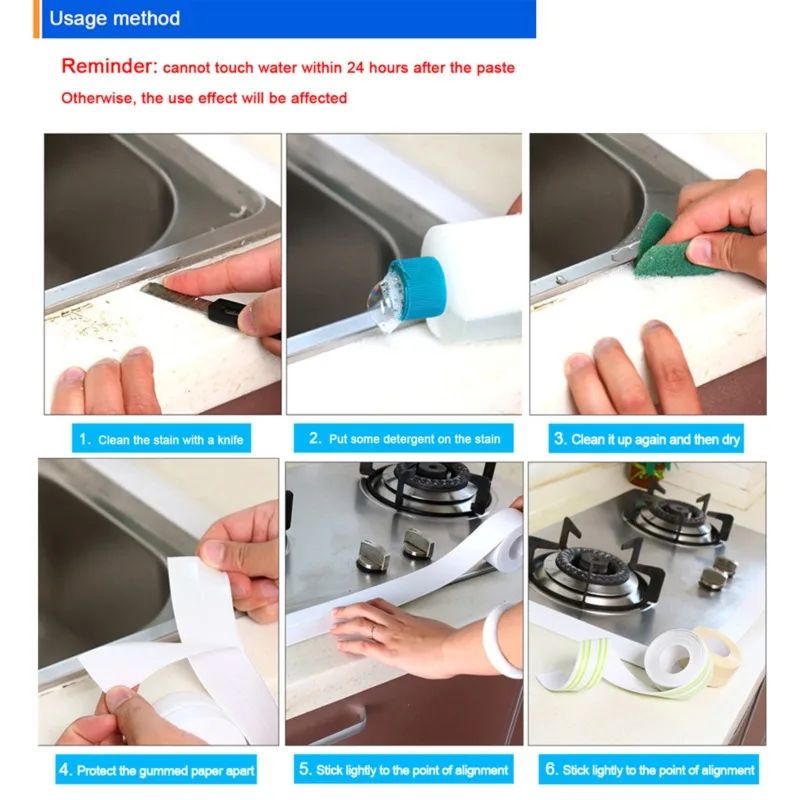 Usage method

Reminder: cannot touch water within 24 hours after the paste
Otherwise, the use effect will be affected

1. Clean the stain with a knife

2. Put some detergent on the stain

3. Clean it up again and then dry

4. Protect the gummed paper apart

5. Stick lightly to the point of alignment

6. Stick lightly to the point of alignment