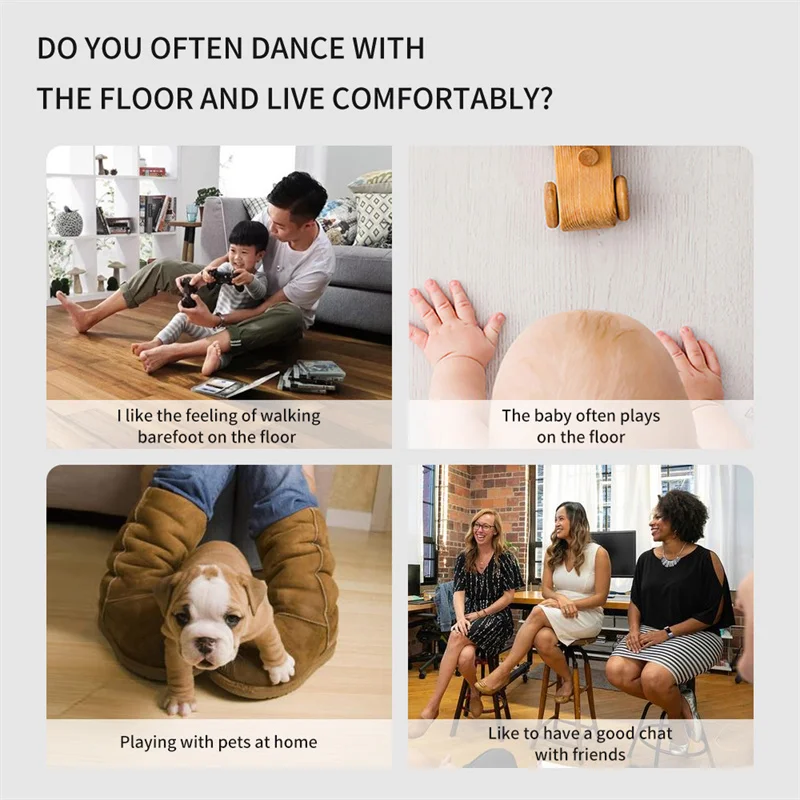 DO YOU OFTEN DANCE WITH THE FLOOR AND LIVE COMFORTABLY?

I like the feeling of walking barefoot on the floor

The baby often plays on the floor

Playing with pets at home

Like to have a good chat with friends