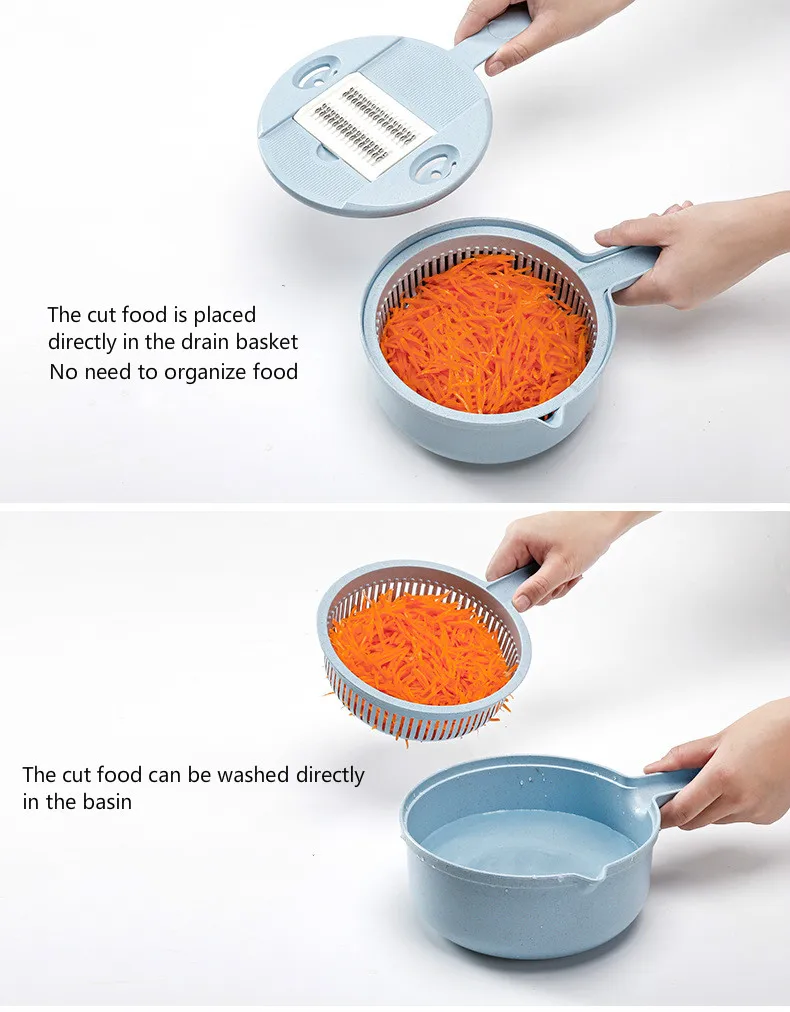 The cut food is placed
directly in the drain basket
No need to organize food

The cut food can be washed directly
in the basin