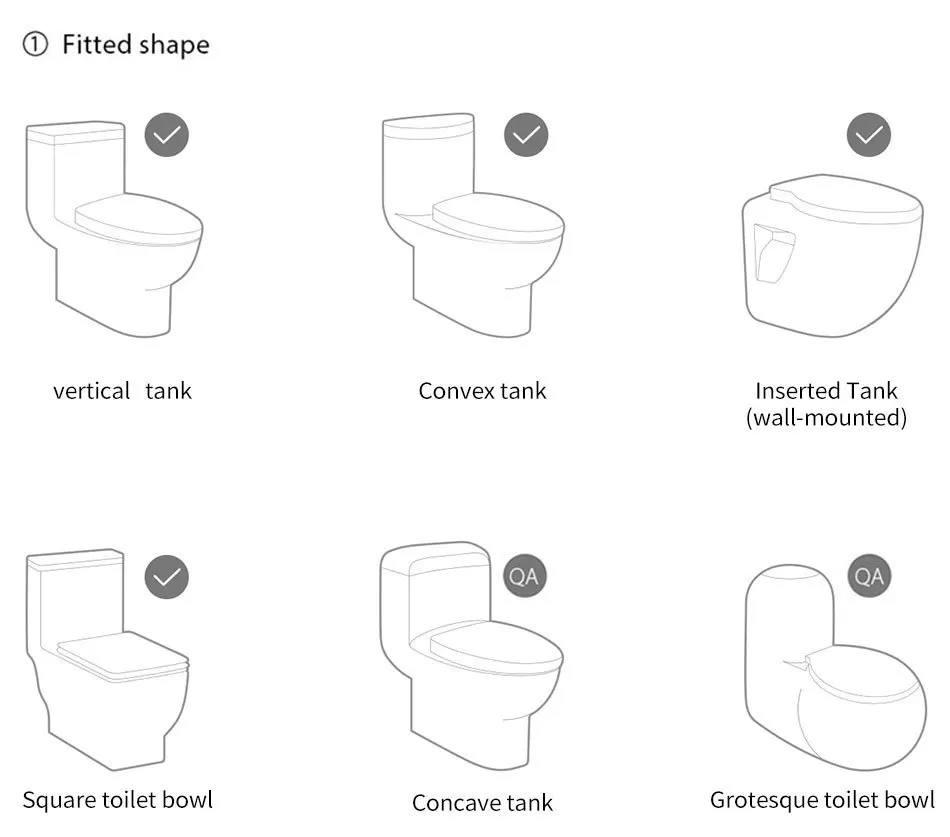 ① Fitted shape

vertical tank

Convex tank

Inserted Tank (wall-mounted)

Square toilet bowl

QA

Concave tank

QA

Grotesque toilet bowl