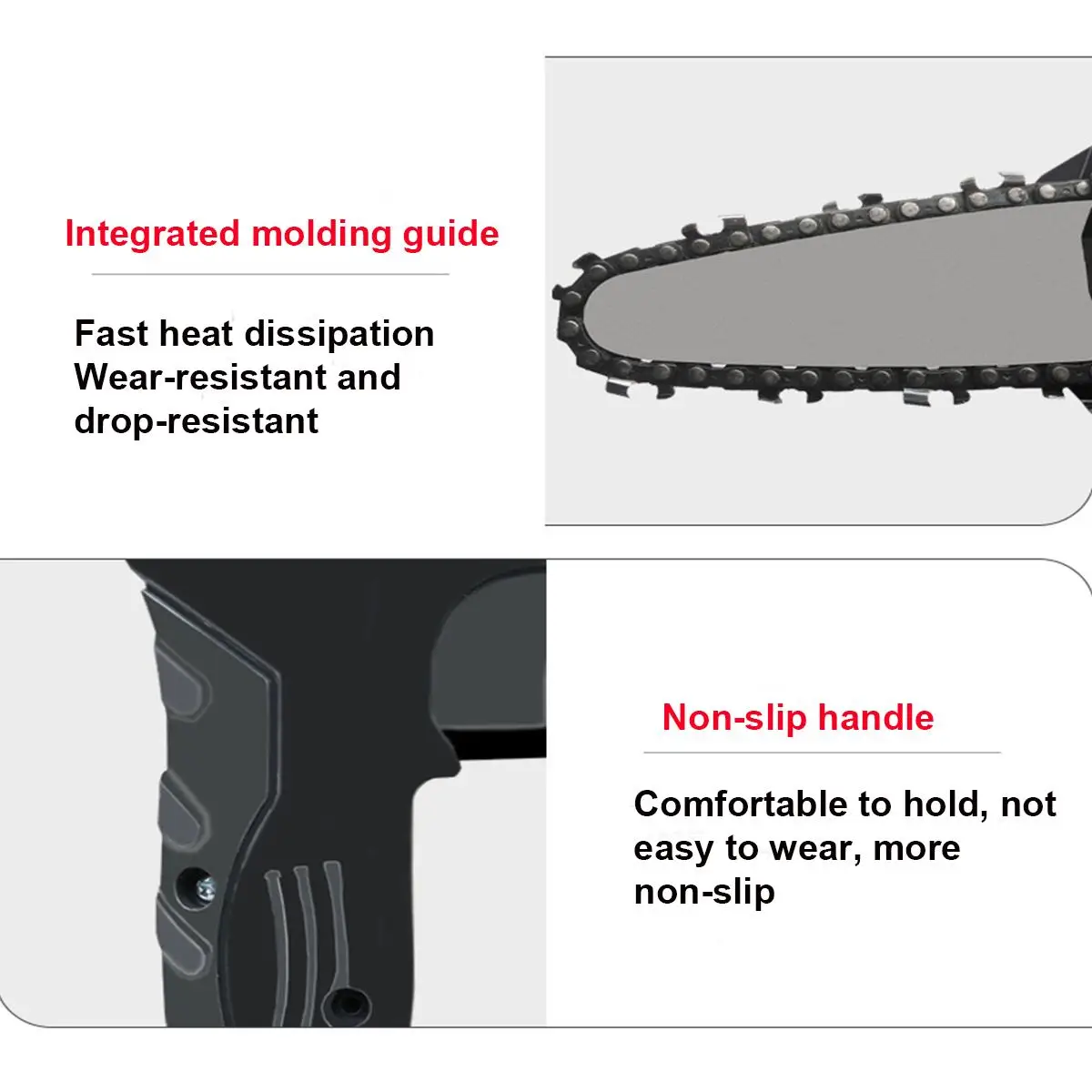 Integrated molding guide

Fast heat dissipation
Wear-resistant and drop-resistant

Non-slip handle

Comfortable to hold, not easy to wear, more non-slip