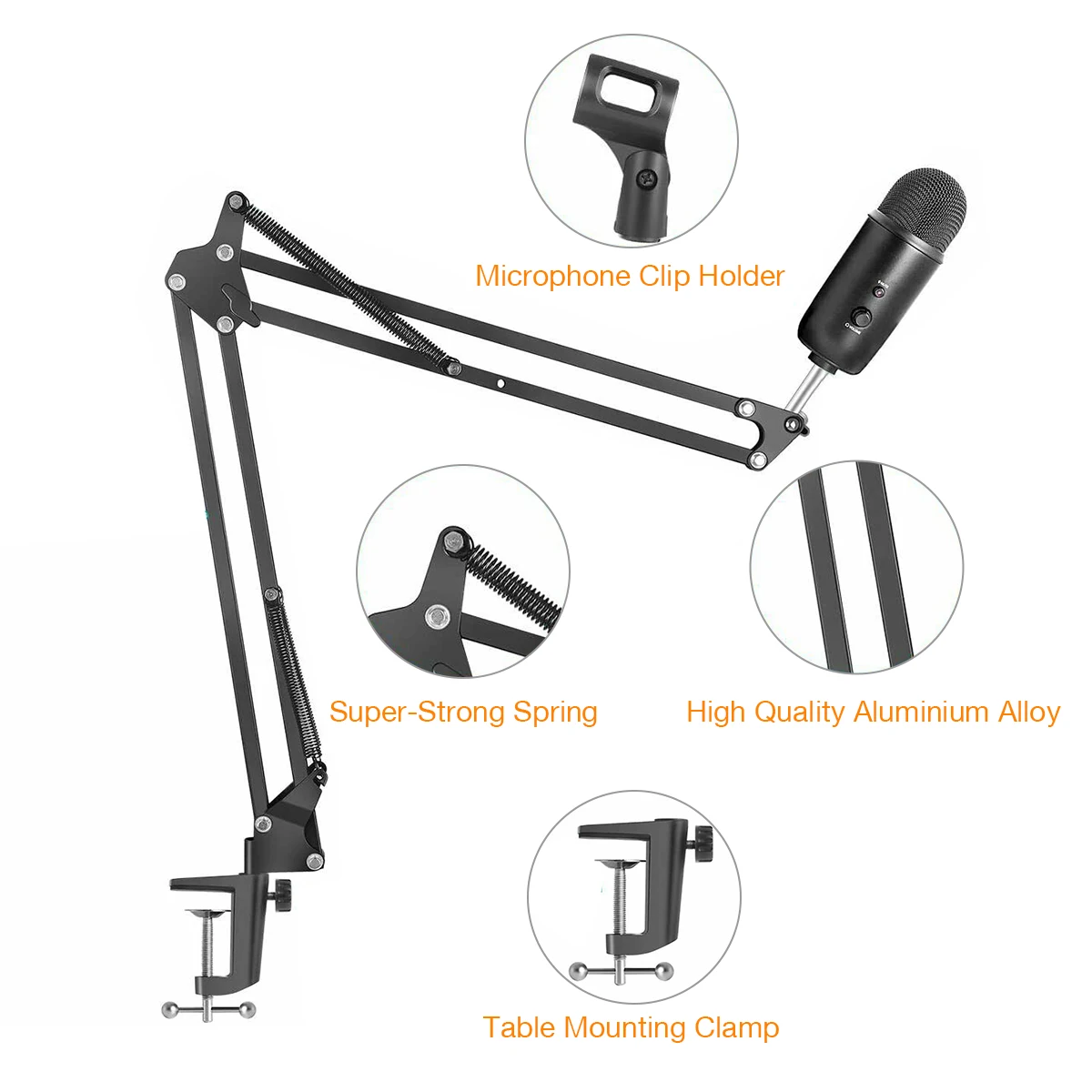 Microphone Clip Holder

Super-Strong Spring

High Quality Aluminium Alloy

Table Mounting Clamp