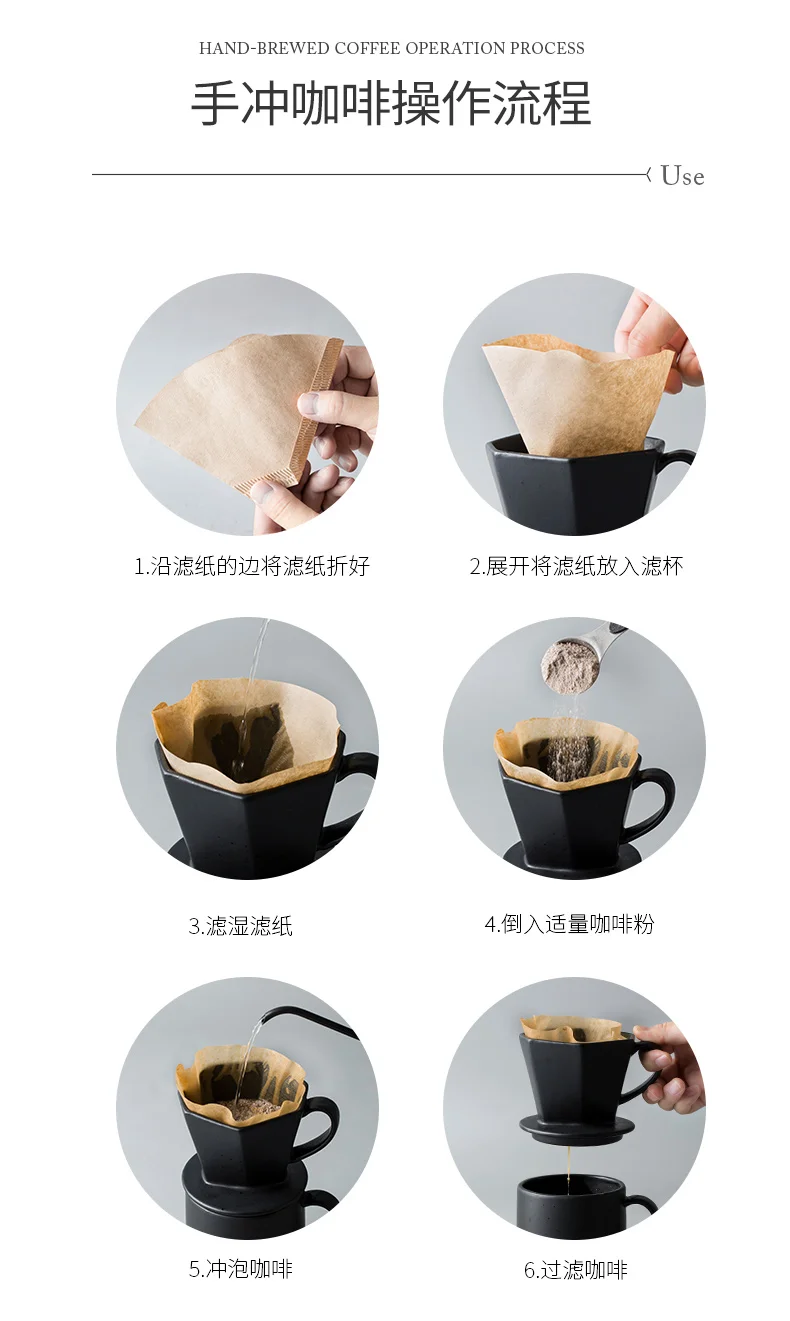 HAND-BREWED COFFEE OPERATION PROCESS

手冲咖啡操作流程

Use

1.沿滤纸的边将滤纸折好

2.展开将滤纸放入滤杯

3.滤湿滤纸

4.倒入适量咖啡粉

5.冲泡咖啡

6.过滤咖啡