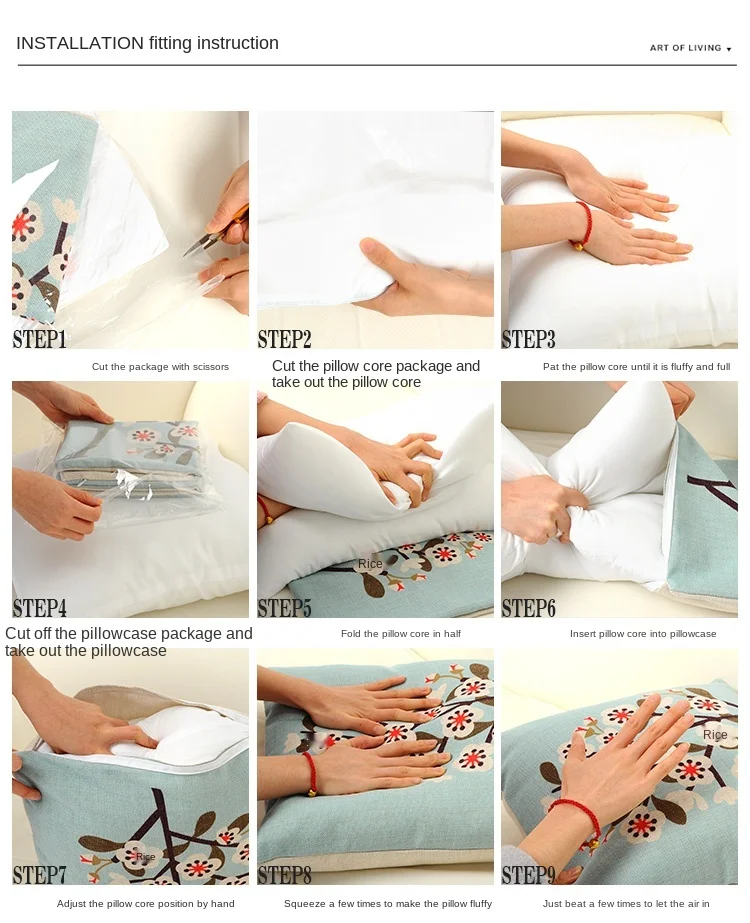 INSTALLATION fitting instruction

ART OF LIVING ▼

STEP1

Cut the package with scissors

STEP2

Cut the pillow core package and take out the pillow core

STEP3

Pat the pillow core until it is fluffy and full

STEP4

Cut off the pillowcase package and take out the pillowcase

Rice

STEP5

Fold the pillow core in half

STEP6

Insert pillow core into pillowcase

Rice

STEP7

Adjust the pillow core position by hand

STEP8

Squeeze a few times to make the pillow fluffy

Rice

STEP9

Just beat a few times to let the air in