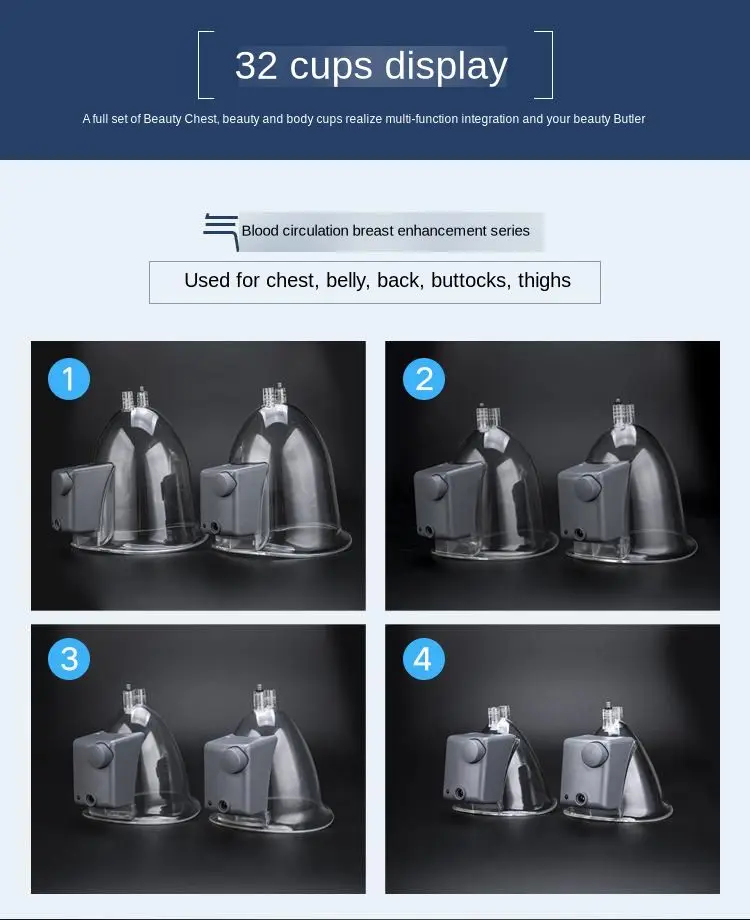 32 cups display

A full set of Beauty Chest, beauty and body cups realize multi-function integration and your beauty Butler

Blood circulation breast enhancement series

Used for chest, belly, back, buttocks, thighs

1

2

3

4