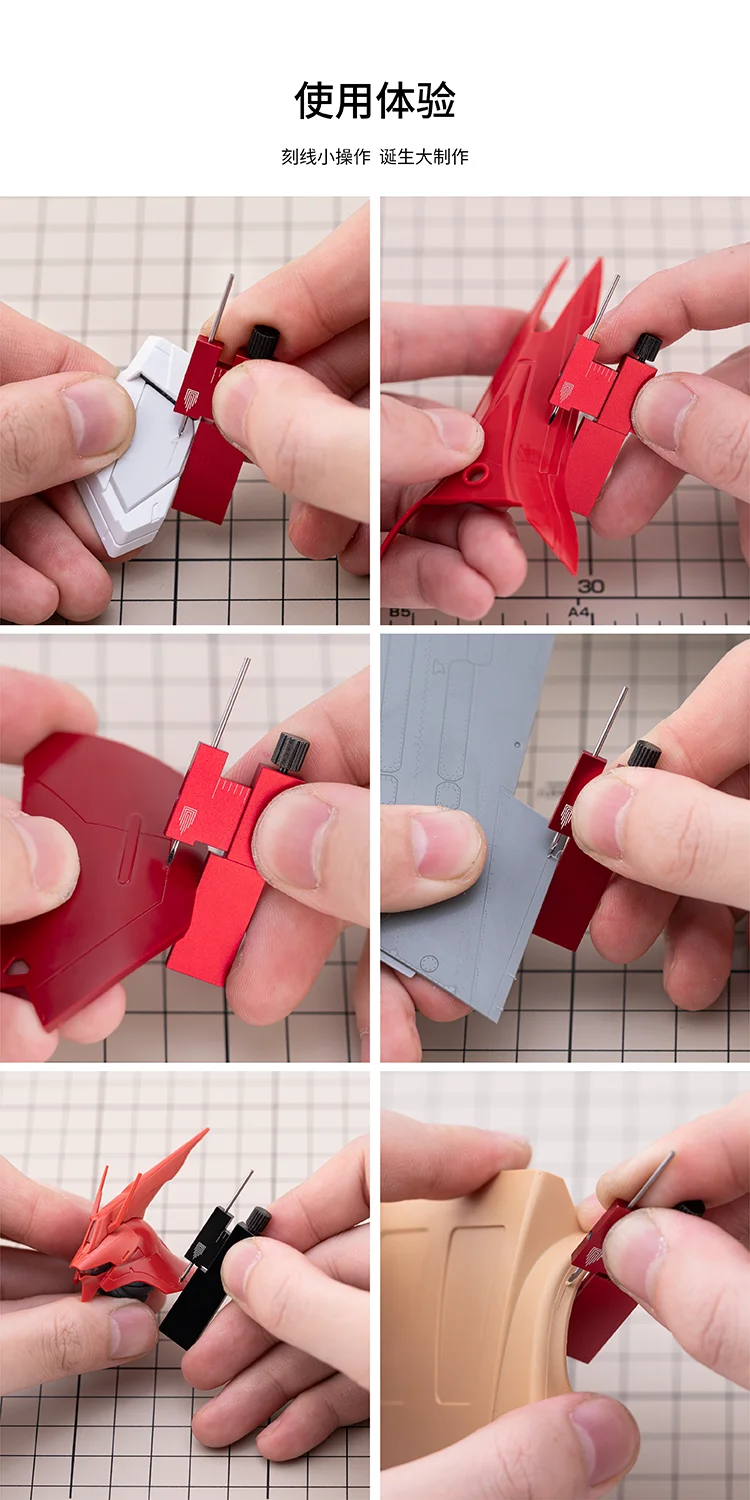 使用体验

刻线小操作 诞生大制作

30

B5

A4