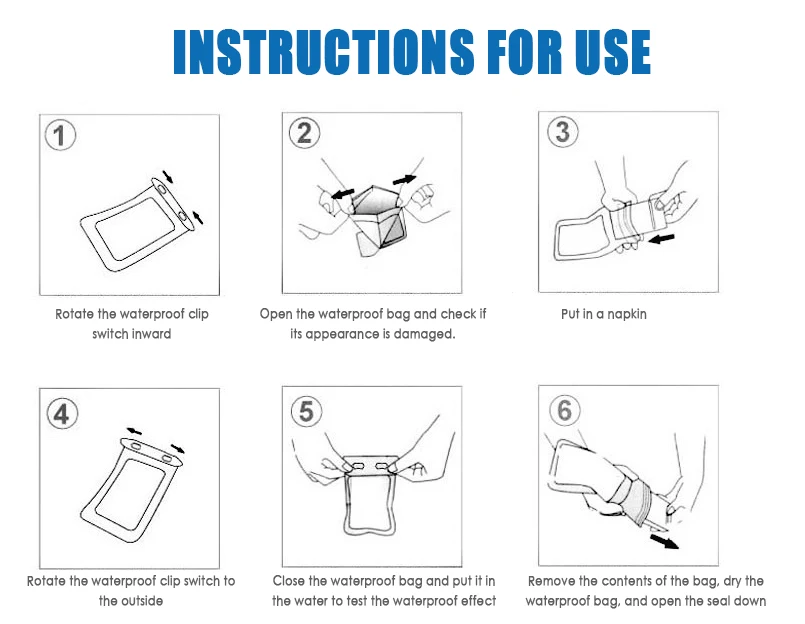 INSTRUCTIONS FOR USE

1

Rotate the waterproof clip switch inward

2

Open the waterproof bag and check if its appearance is damaged.

3

Put in a napkin

4

Rotate the waterproof clip switch to the outside

5

Close the waterproof bag and put it in the water to test the waterproof effect

6

Remove the contents of the bag, dry the waterproof bag, and open the seal down