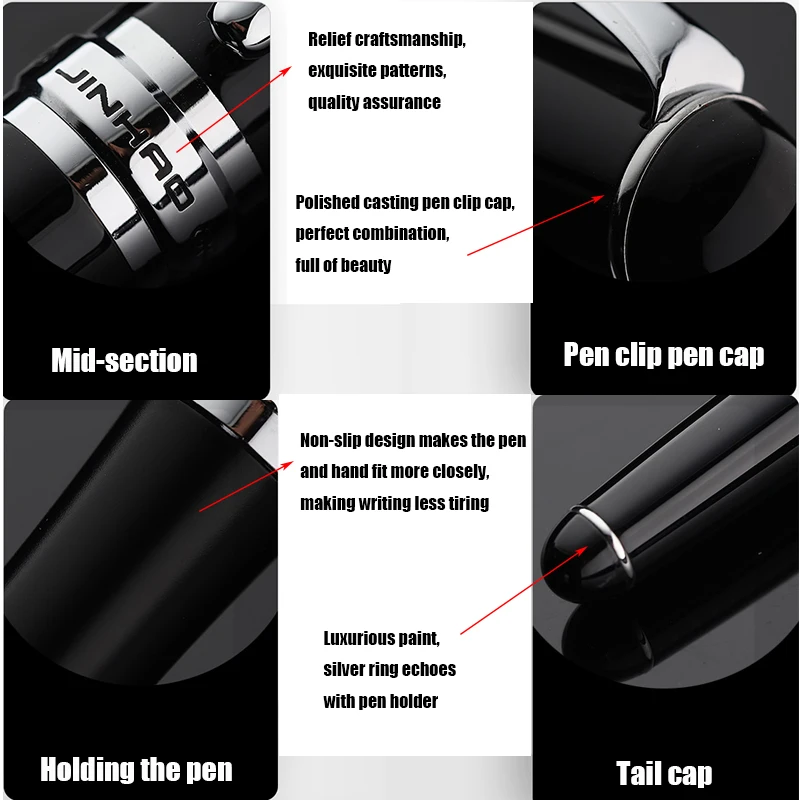 JINHAO

Relief craftsmanship,
exquisite patterns,
quality assurance

Polished casting pen clip cap,
perfect combination,
full of beauty

Mid-section

Pen clip pen cap

Non-slip design makes the pen
and hand fit more closely,
making writing less tiring

Luxurious paint,
silver ring echoes
with pen holder

Holding the pen

Tail cap