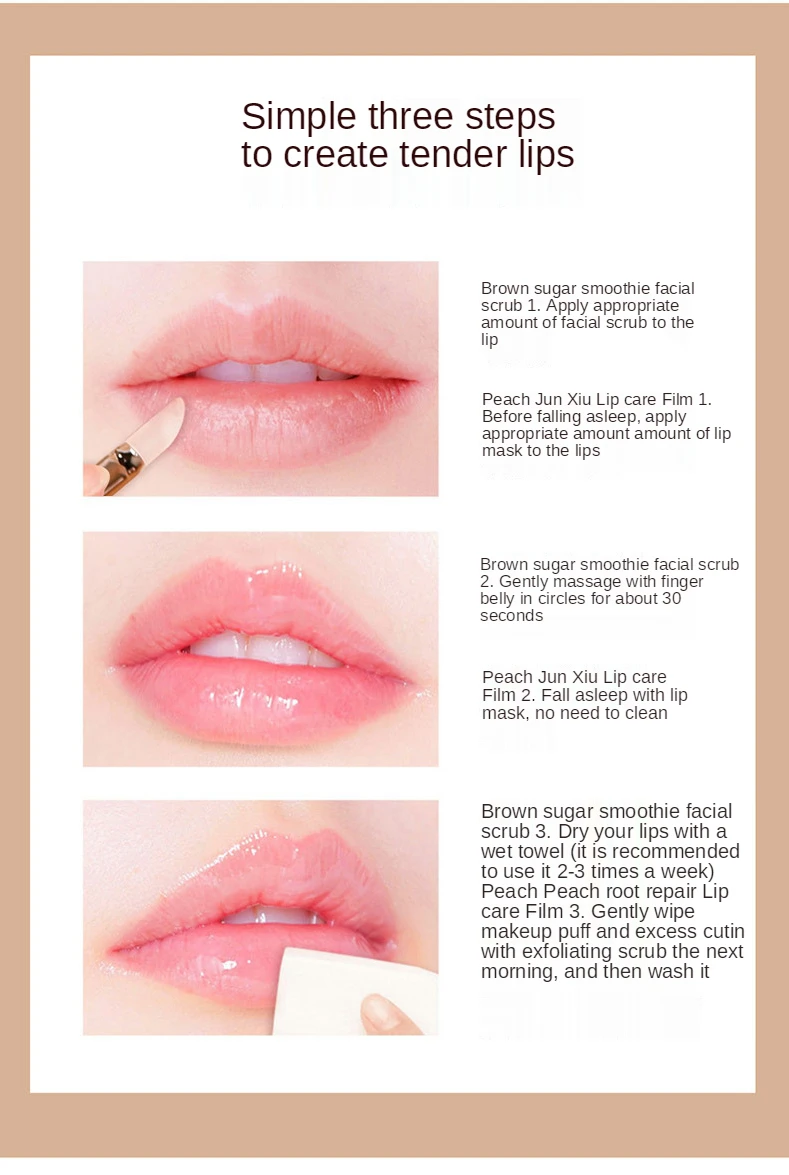 Simple three steps to create tender lips

Brown sugar smoothie facial scrub 1. Apply appropriate amount of facial scrub to the lip

Peach Jun Xiu Lip care Film 1. Before falling asleep, apply appropriate amount amount of lip mask to the lips

Brown sugar smoothie facial scrub 2. Gently massage with finger belly in circles for about 30 seconds

Peach Jun Xiu Lip care Film 2. Fall asleep with lip mask, no need to clean

Brown sugar smoothie facial scrub 3. Dry your lips with a wet towel (it is recommended to use it 2-3 times a week) Peach Peach root repair Lip care Film 3. Gently wipe makeup puff and excess cutin with exfoliating scrub the next morning, and then wash it