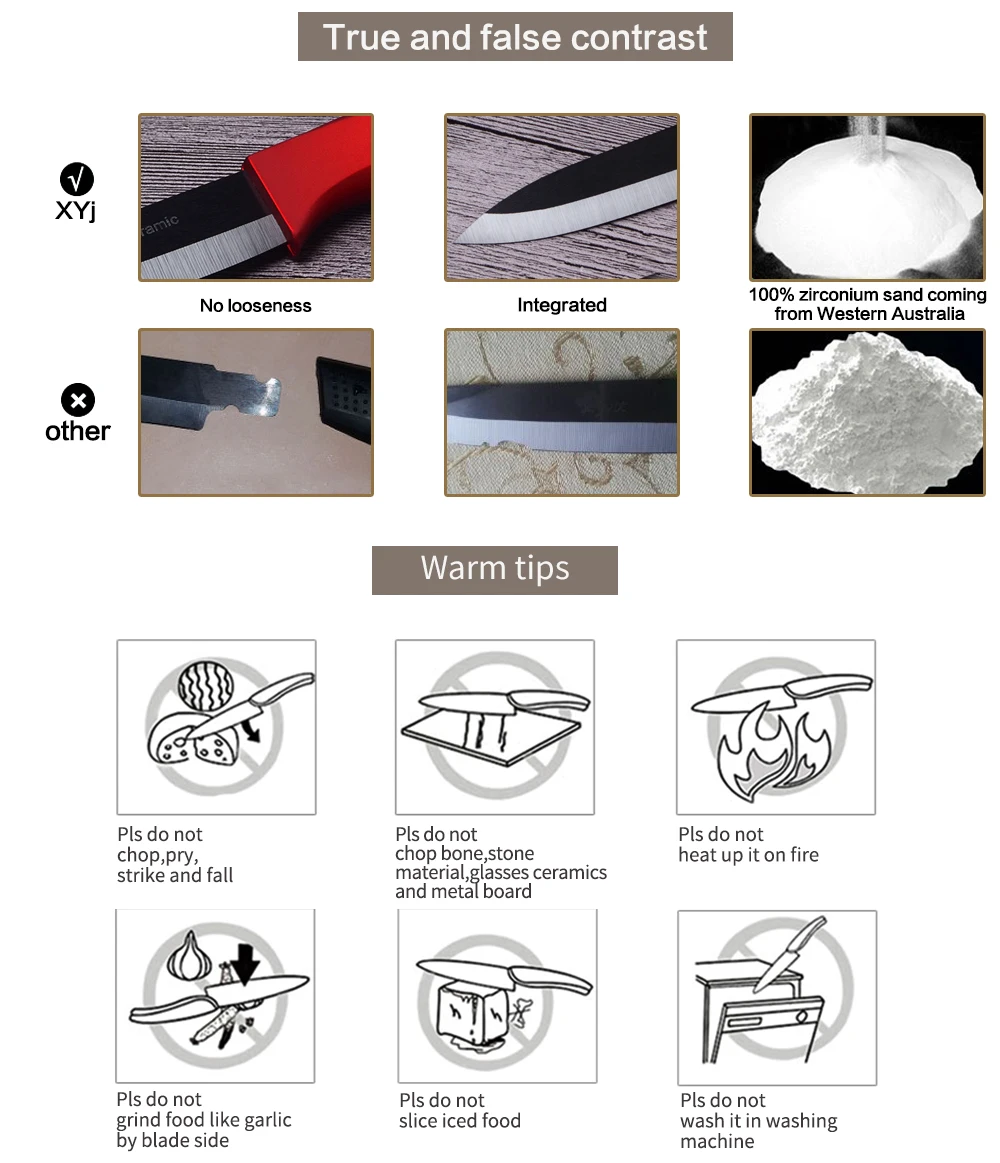 True and false contrast

√
XYj

ramic

No looseness

Integrated

100% zirconium sand coming from Western Australia

other

Warm tips

Pls do not
chop,pry,
strike and fall

Pls do not
chop bone,stone
material,glasses ceramics
and metal board

Pls do not
heat up it on fire

Pls do not
grind food like garlic
by blade side

Pls do not
slice iced food

Pls do not
wash it in washing
machine