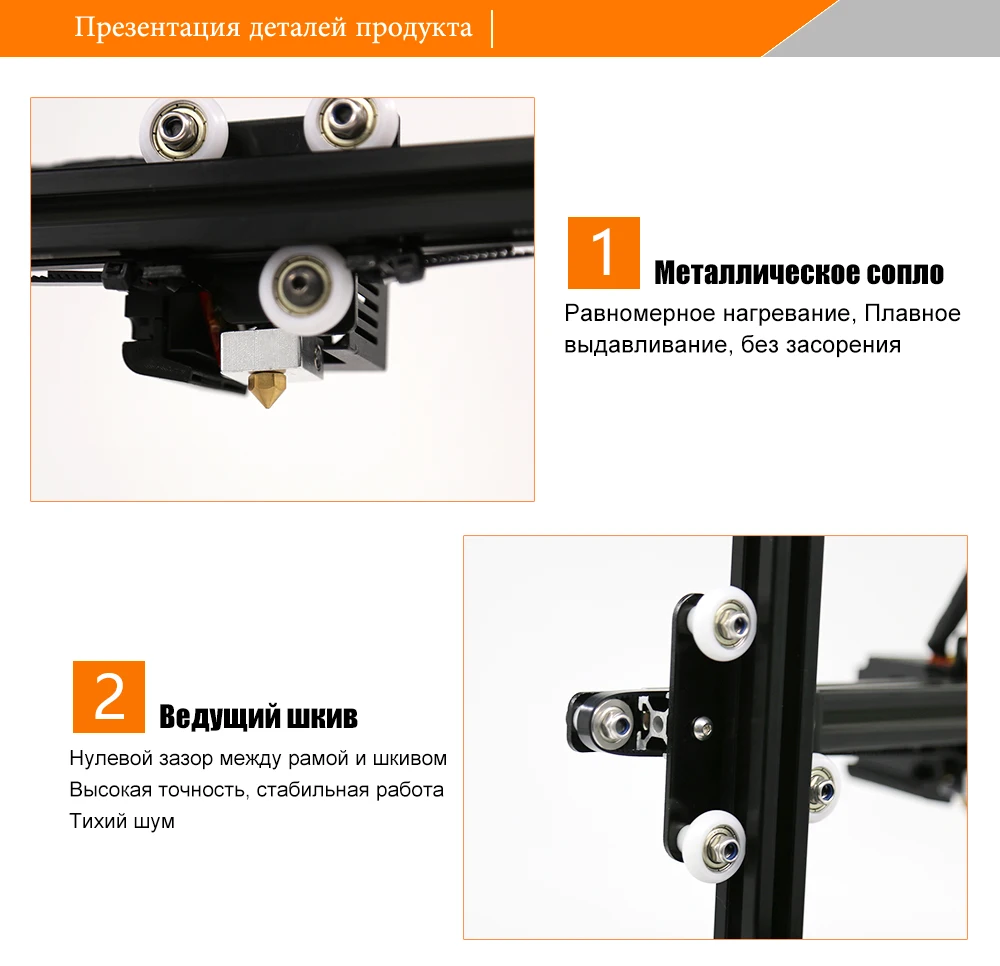 Презентация деталей продукта

1

Металлическое сопло

Равномерное нагревание, Плавное выдавливание, без засорения

2

Ведущий шкив

Нулевой зазор между рамой и шкивом
Высокая точность, стабильная работа
Тихий шум