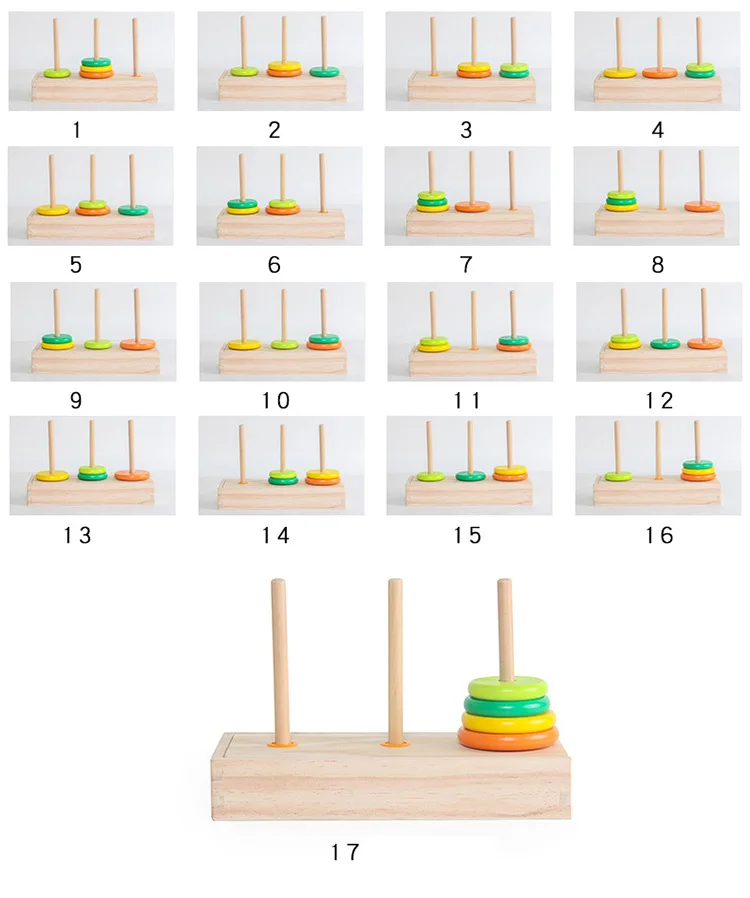 1
2
3
4
5
6
7
8
9
10
11
12
13
14
15
16
17