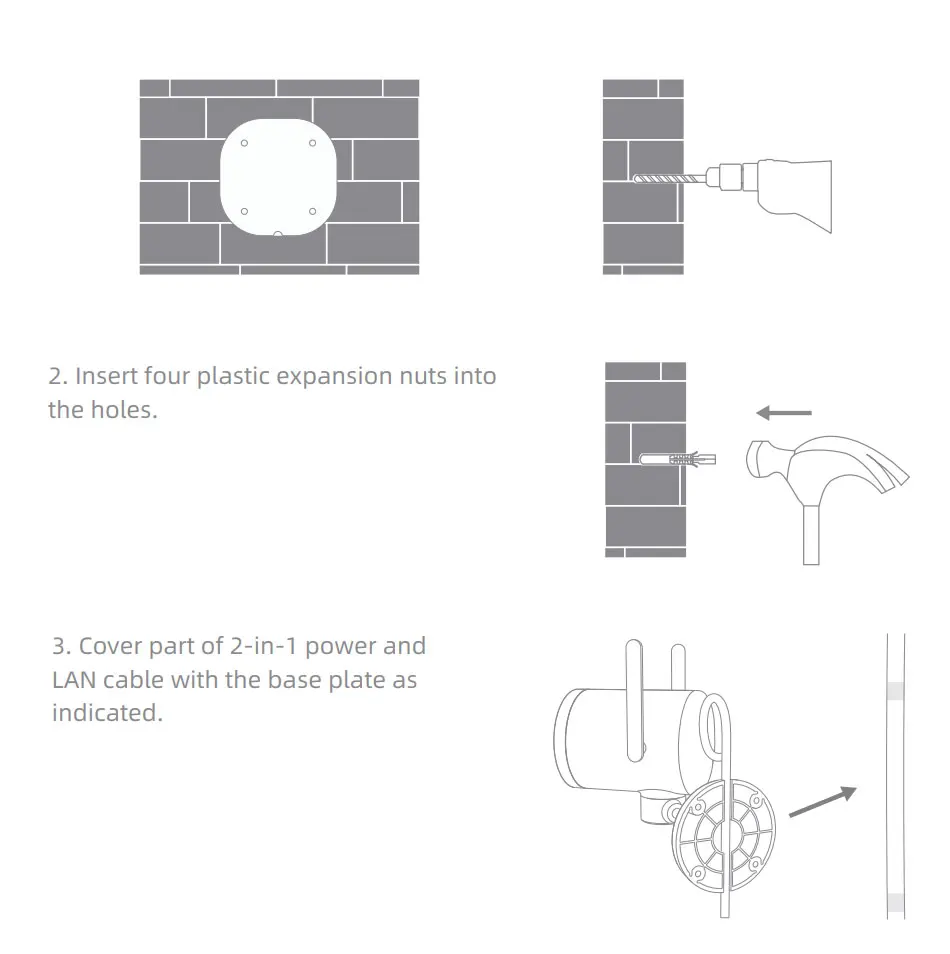 2. Insert four plastic expansion nuts into the holes.

3. Cover part of 2-in-1 power and LAN cable with the base plate as indicated.