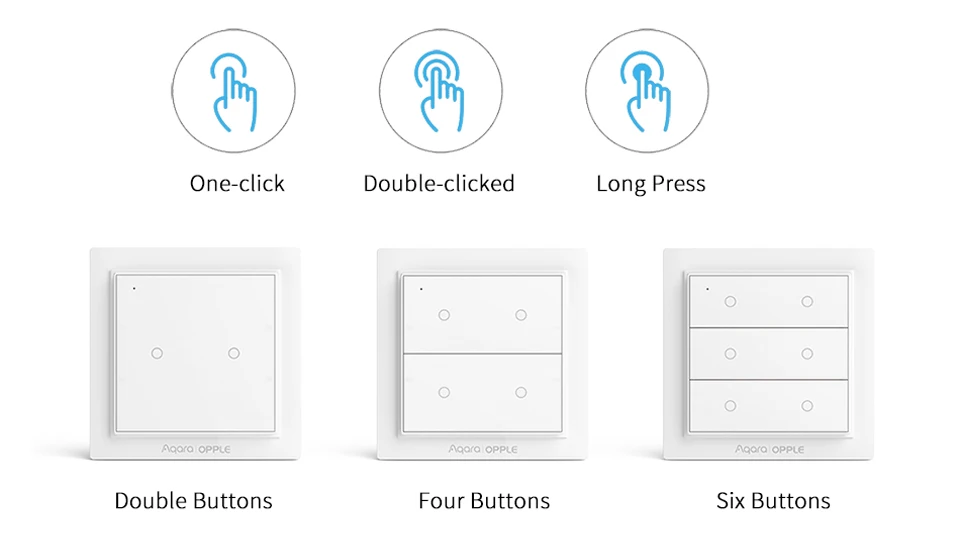 One-click

Double-clicked

Long Press

Aqara | OPPLE

Aqara | OPPLE

Aqara | OPPLE

Double Buttons

Four Buttons

Six Buttons