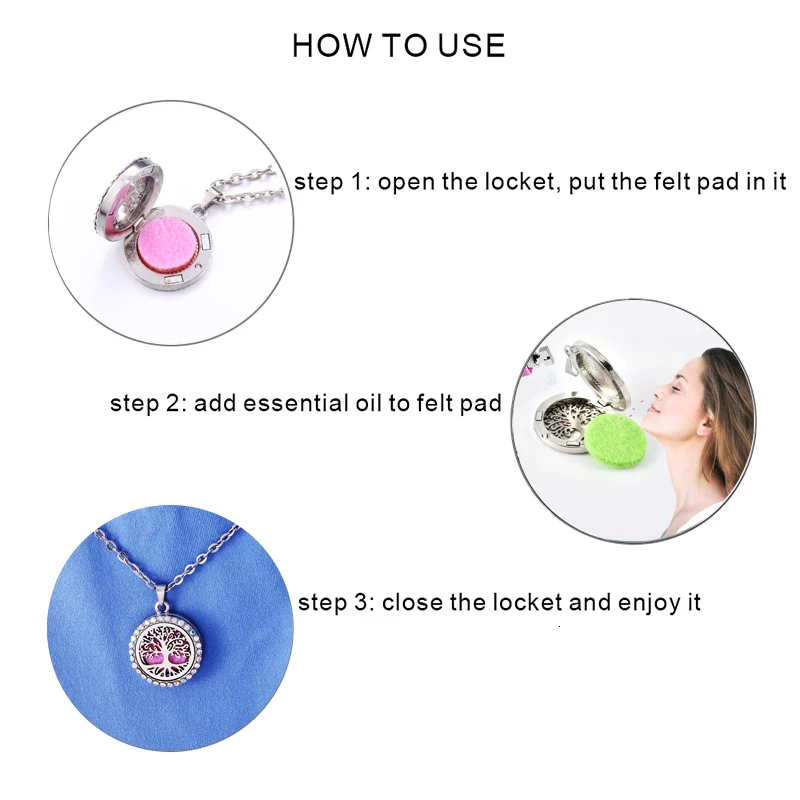 HOW TO USE

step 1: open the locket, put the felt pad in it

step 2: add essential oil to felt pad

step 3: close the locket and enjoy it