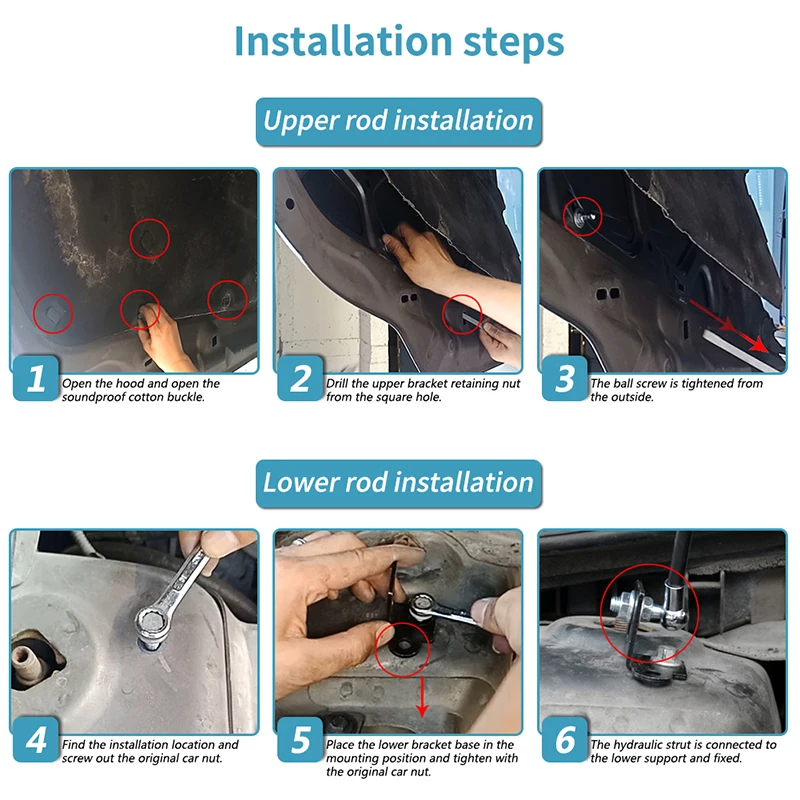 Installation steps

Upper rod installation

1 Open the hood and open the soundproof cotton buckle.

2 Drill the upper bracket retaining nut from the square hole.

3 The ball screw is tightened from the outside.

Lower rod installation

4 Find the installation location and screw out the original car nut.

5 Place the lower bracket base in the mounting position and tighten with the original car nut.

6 The hydraulic strut is connected to the lower support and fixed.