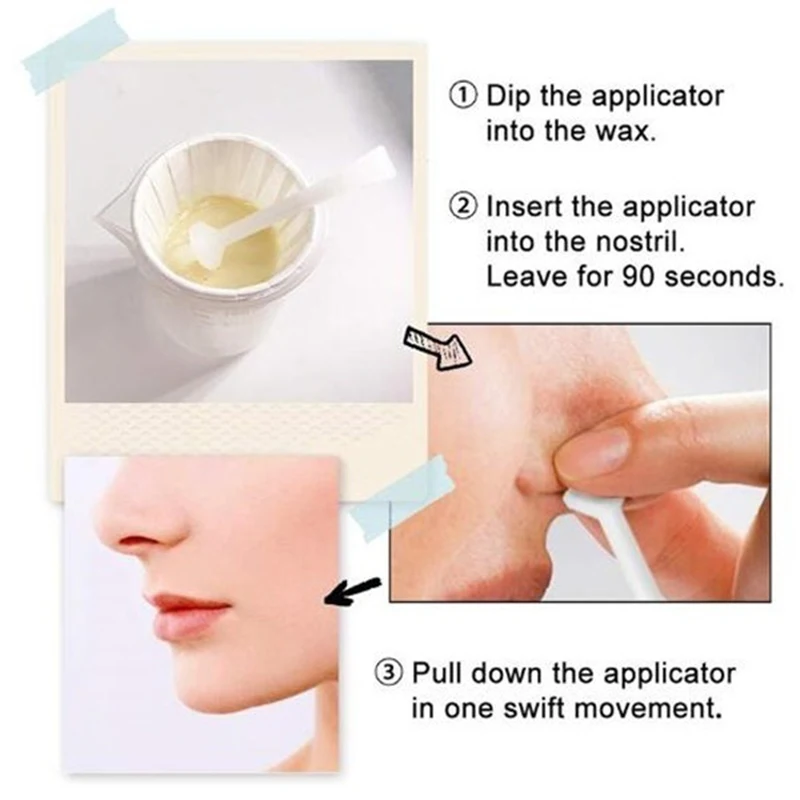 ① Dip the applicator into the wax.

② Insert the applicator into the nostril. Leave for 90 seconds.

③ Pull down the applicator in one swift movement.