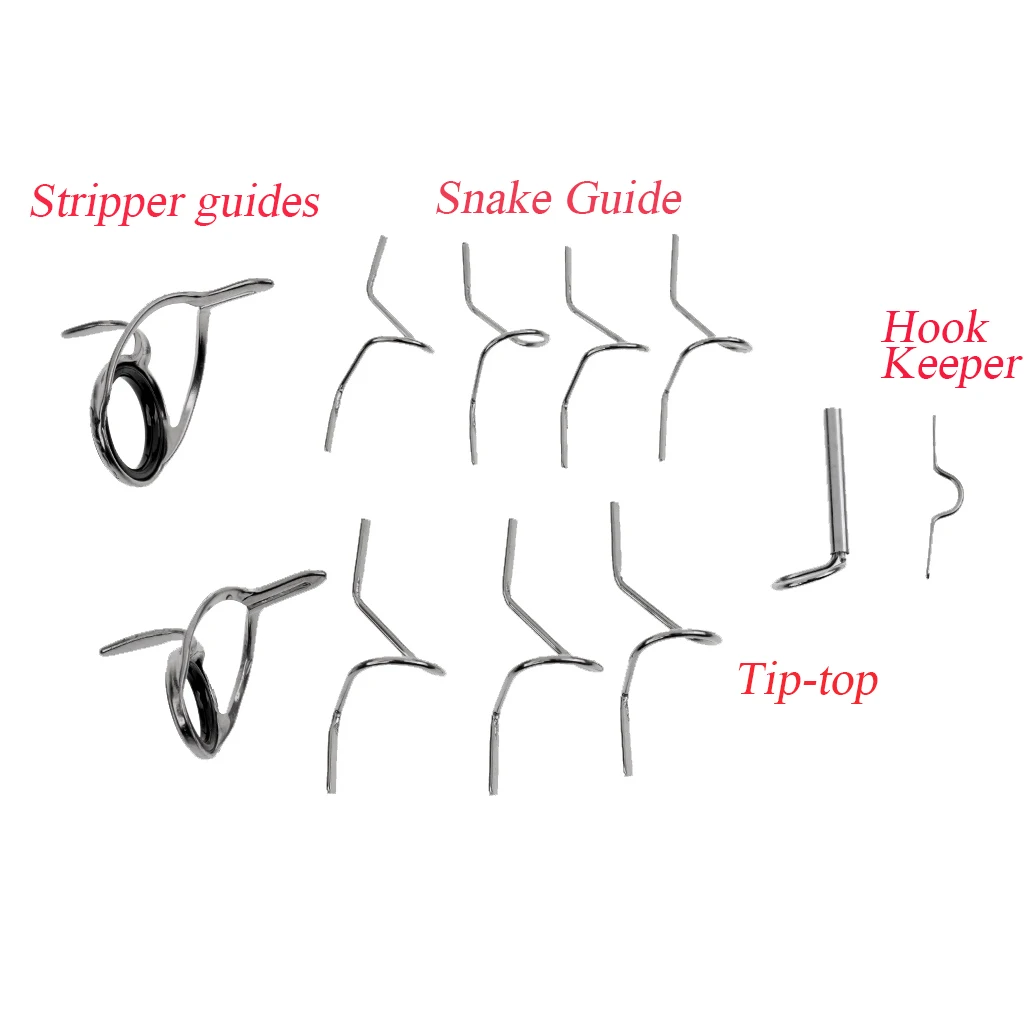 Stripper guides

Snake Guide

Hook Keeper

Tip-top