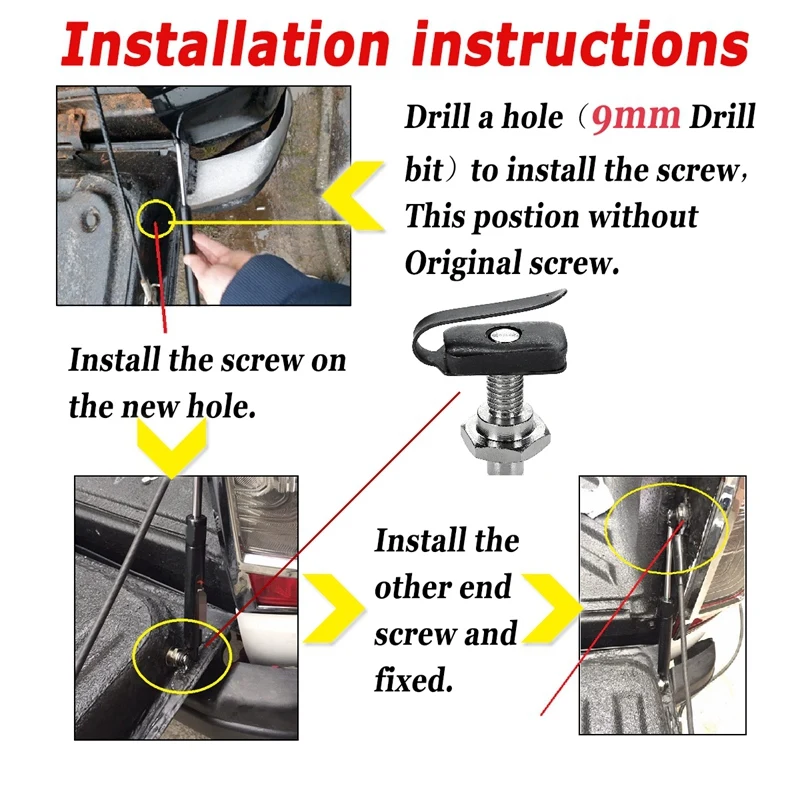 Installation instructions

Drill a hole（9mm Drill bit）to install the screw, This postion without Original screw.

Install the screw on the new hole.

Install the other end screw and fixed.