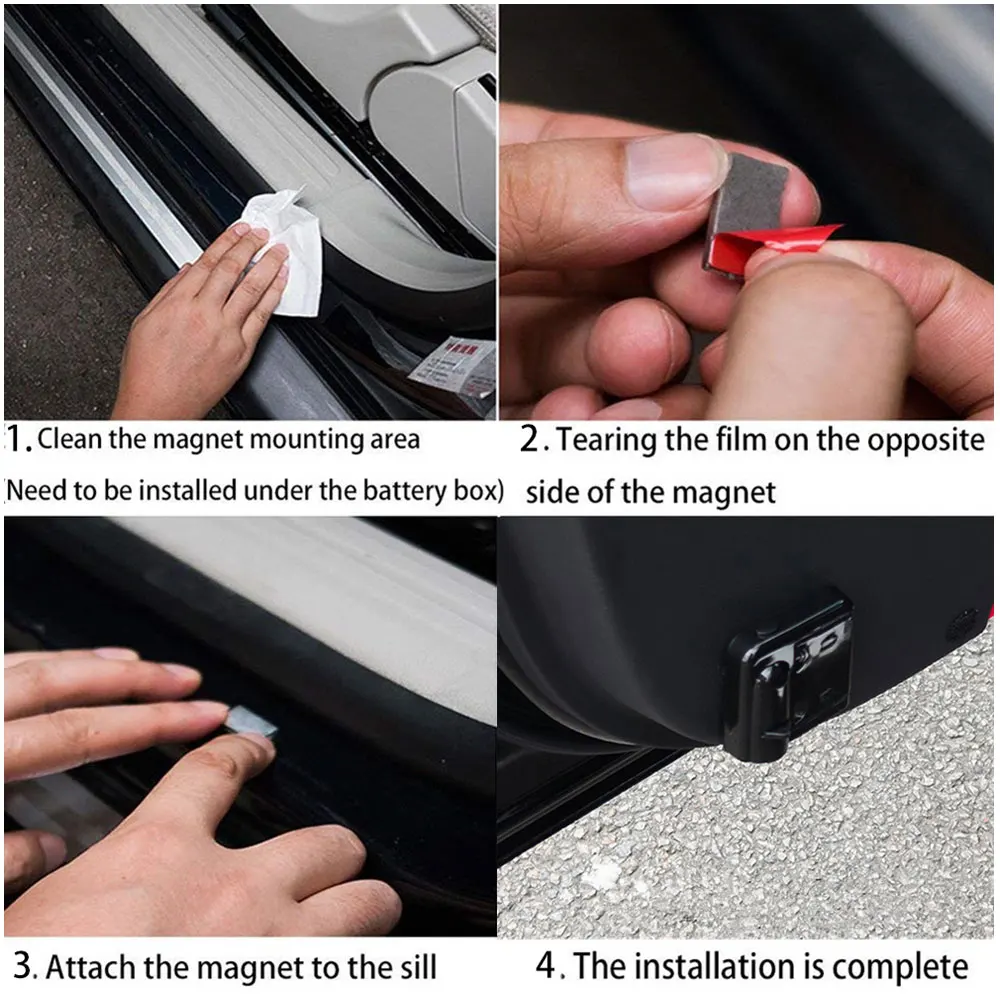 1. Clean the magnet mounting area
(Need to be installed under the battery box)

2. Tearing the film on the opposite side of the magnet

3. Attach the magnet to the sill

4. The installation is complete