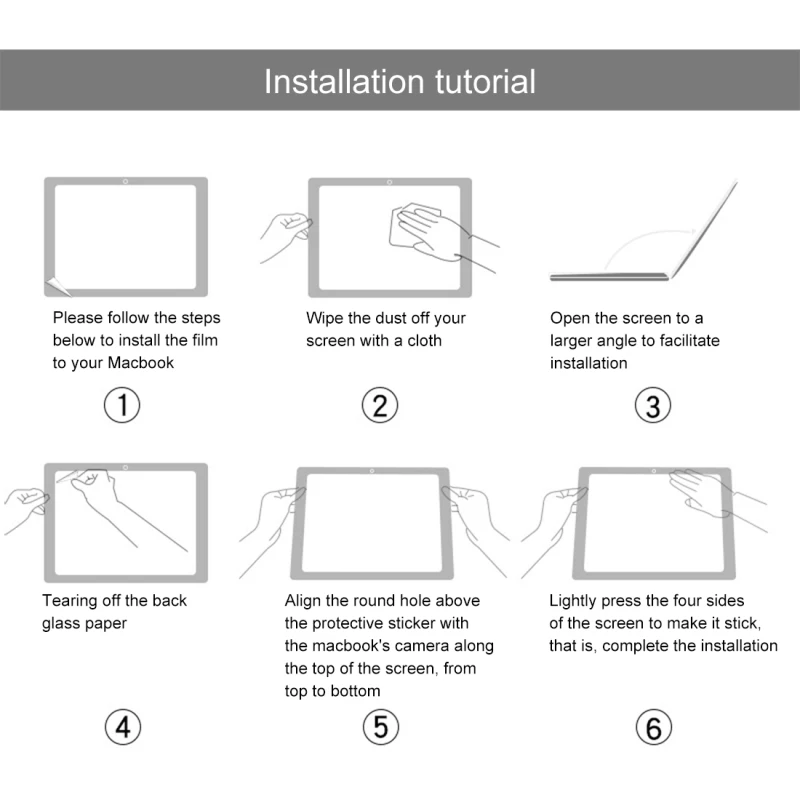 Installation tutorial

Please follow the steps below to install the film to your Macbook

①

Wipe the dust off your screen with a cloth

②

Open the screen to a larger angle to facilitate installation

③

Tearing off the back glass paper

④

Align the round hole above the protective sticker with the macbook's camera along the top of the screen, from top to bottom

⑤

Lightly press the four sides of the screen to make it stick, that is, complete the installation

⑥