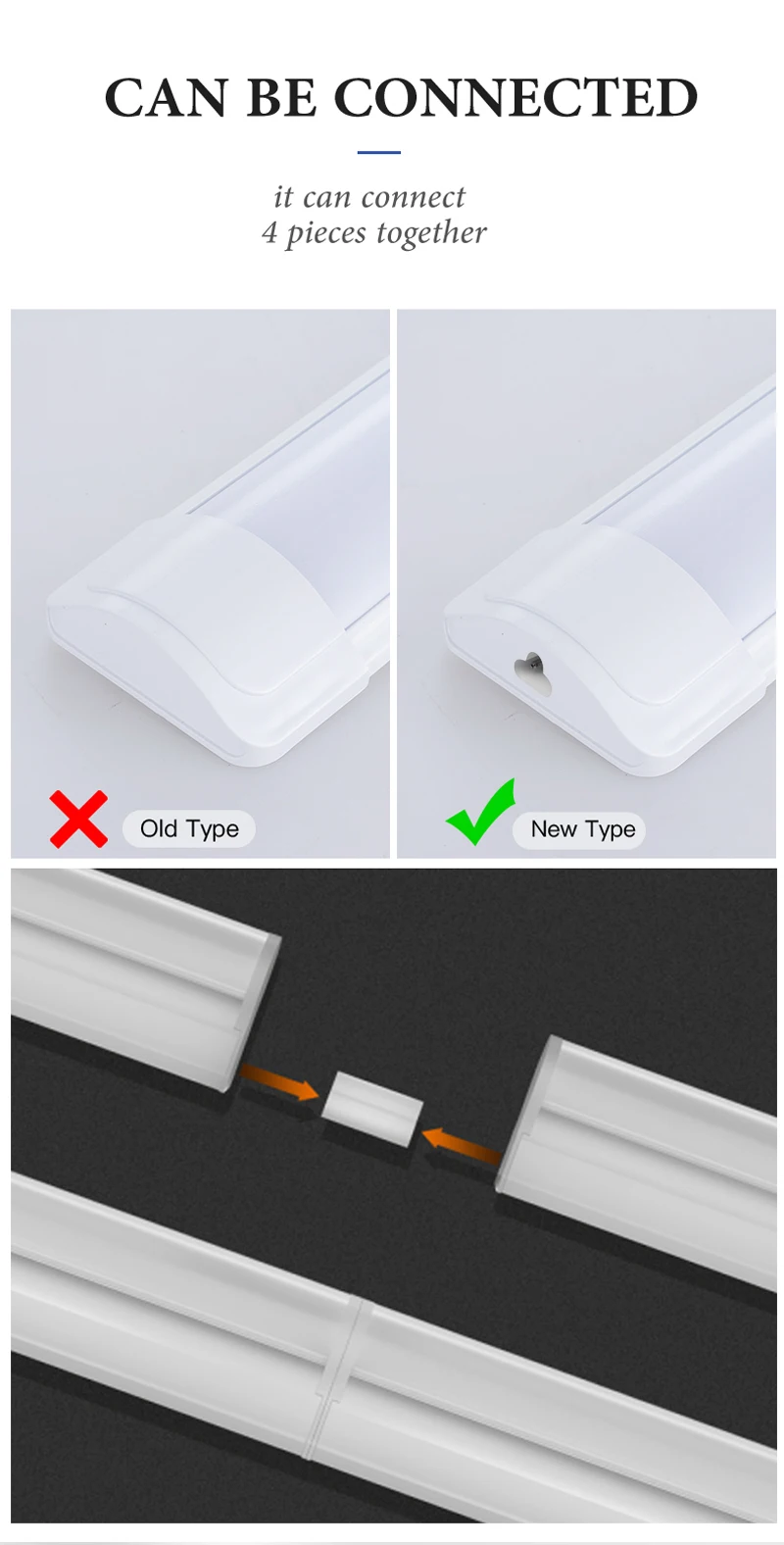 CAN BE CONNECTED

it can connect
4 pieces together

Old Type

New Type