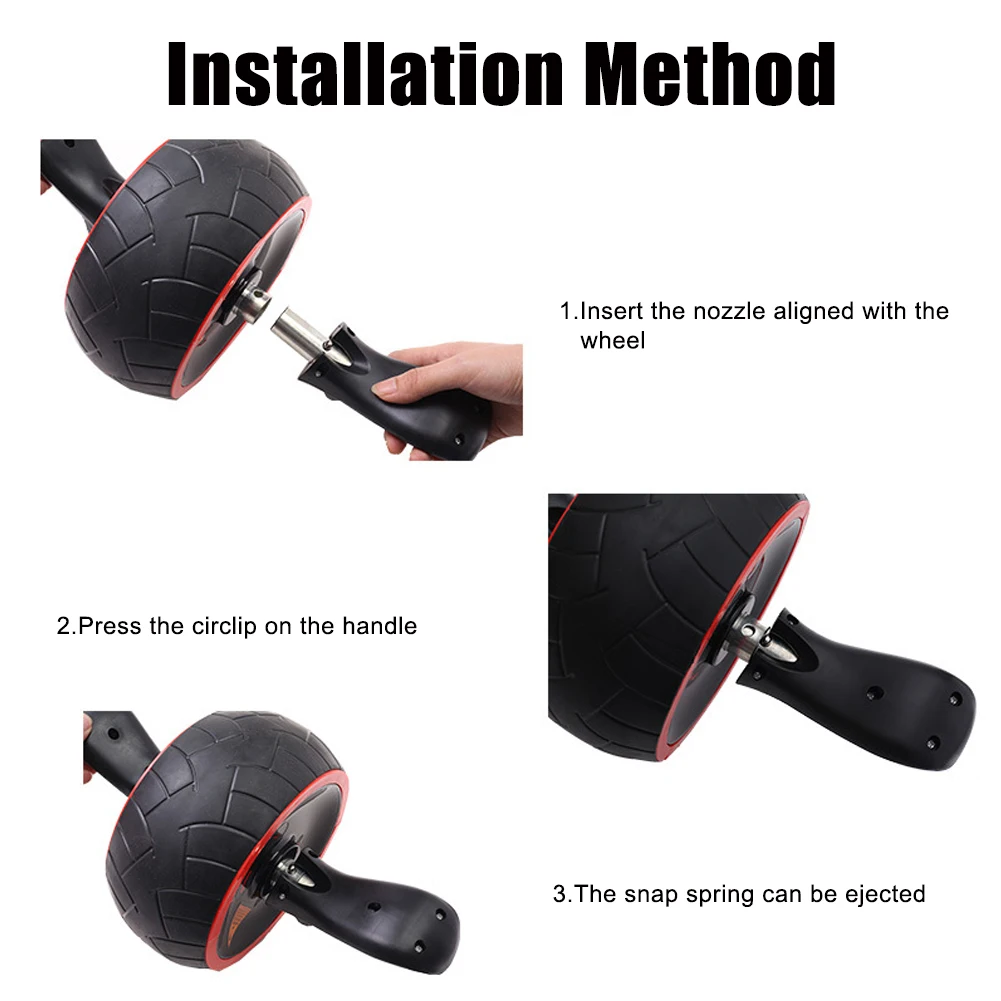 Installation Method

1.Insert the nozzle aligned with the wheel

2.Press the circlip on the handle

3.The snap spring can be ejected