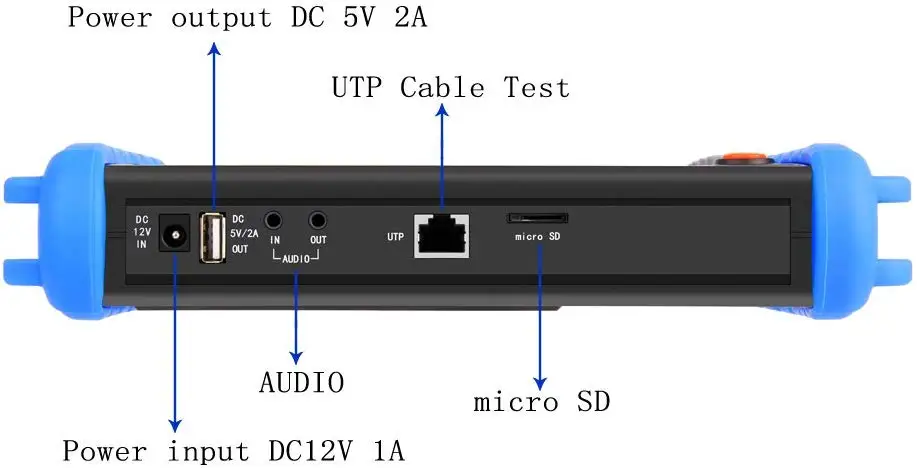 Power output DC 5V 2A

UTP Cable Test

DC
12V
IN

DC
5V/2A
OUT

IN

OUT

AUDIO

UTP

micro SD

AUDIO

micro SD

Power input DC12V 1A