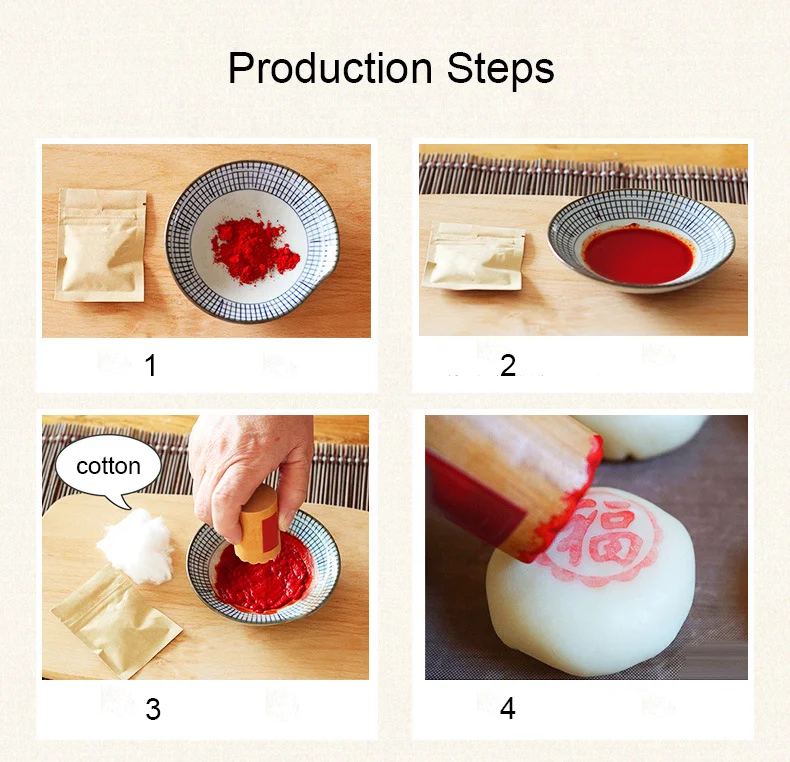 Production Steps

1

2

cotton

3

福

4