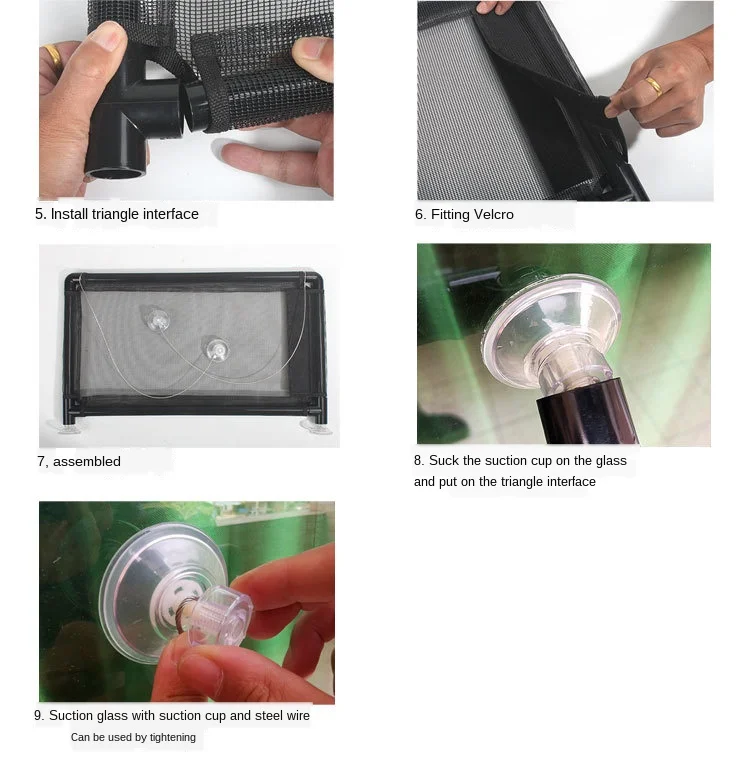 5. Install triangle interface

6. Fitting Velcro

7, assembled

8. Suck the suction cup on the glass and put on the triangle interface

9. Suction glass with suction cup and steel wire

Can be used by tightening