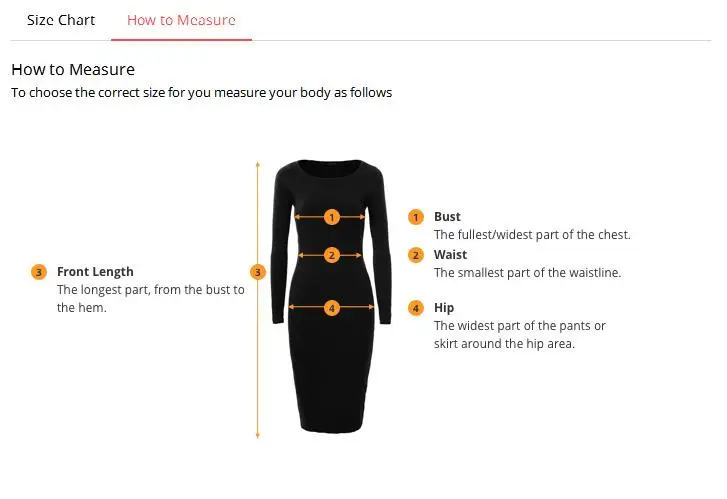 Size Chart How to Measure

How to Measure
To choose the correct size for you measure your body as follows

3 Front Length
The longest part, from the bust to the hem.

3

1

2

4

1 Bust
The fullest/widest part of the chest.

2 Waist
The smallest part of the waistline.

4 Hip
The widest part of the pants or skirt around the hip area.