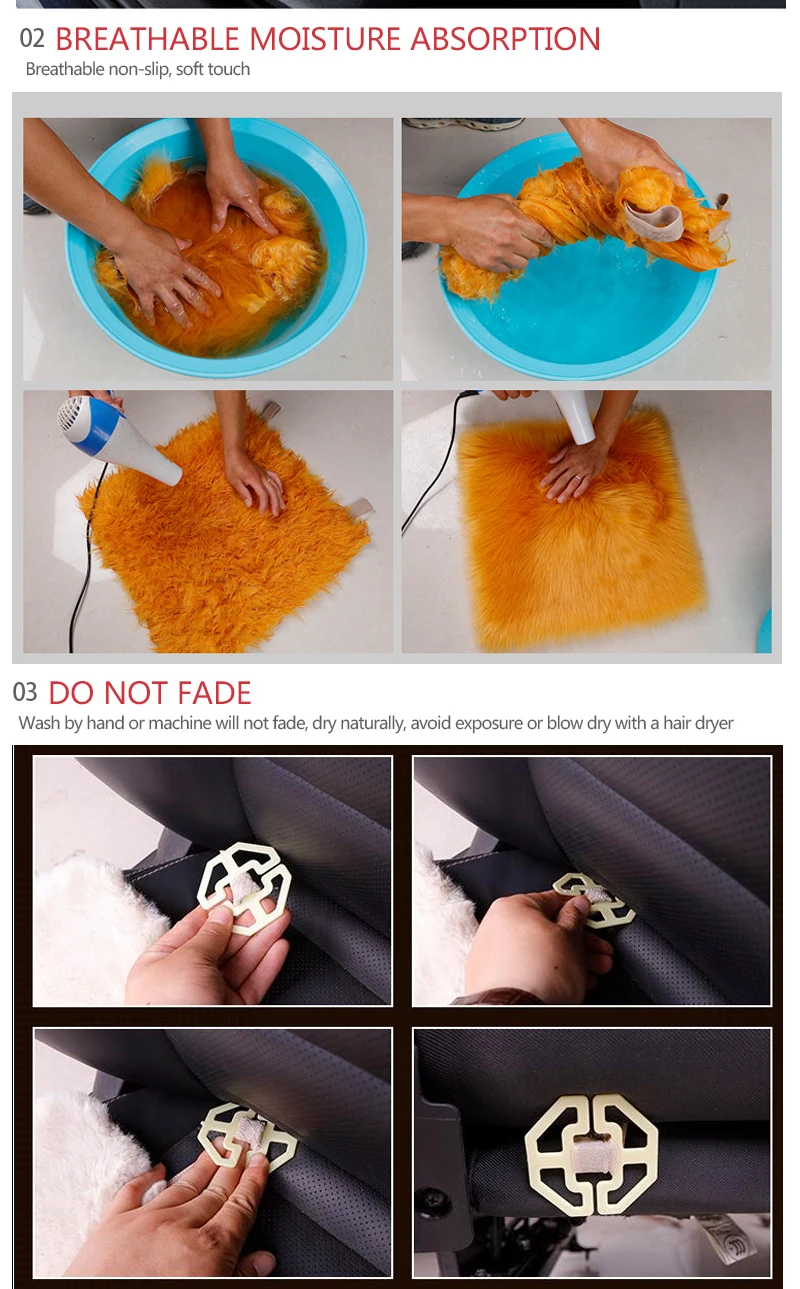 02 BREATHABLE MOISTURE ABSORPTION
Breathable non-slip, soft touch

03 DO NOT FADE
Wash by hand or machine will not fade, dry naturally, avoid exposure or blow dry with a hair dryer