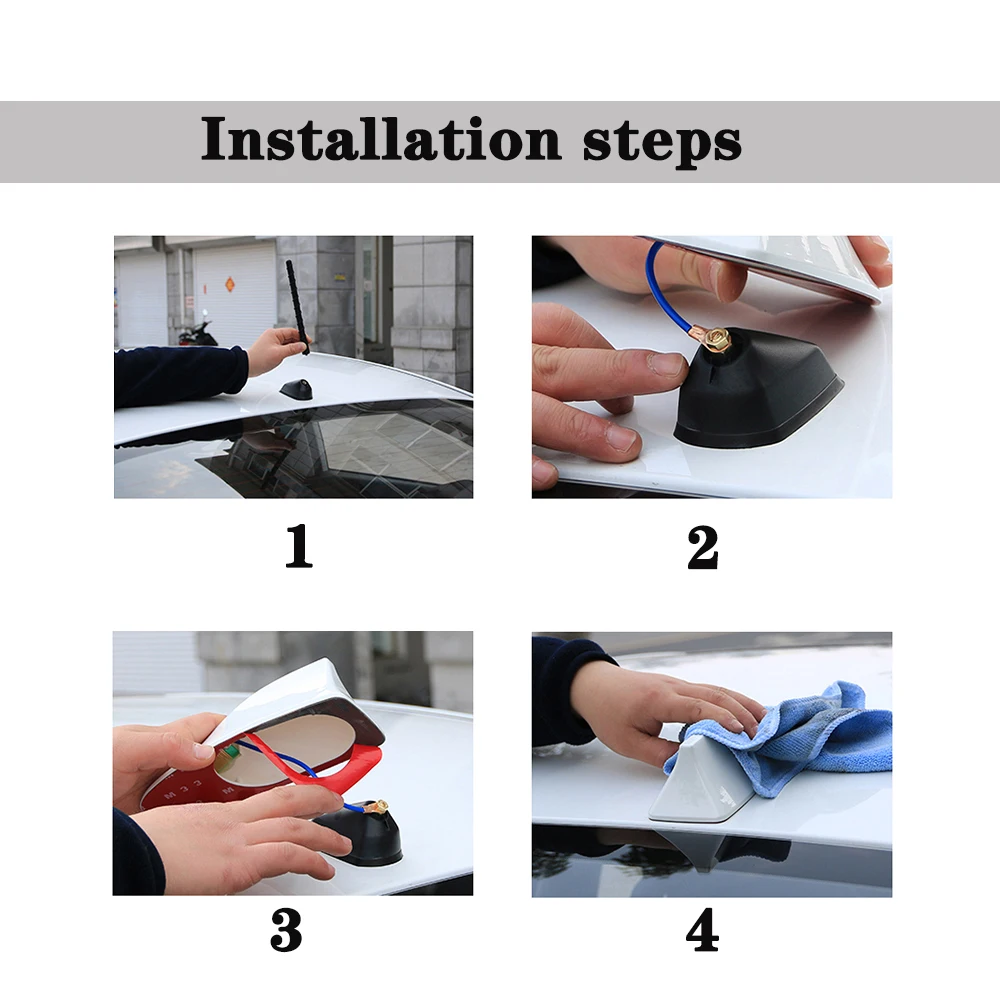 Installation steps

1

2

3

4