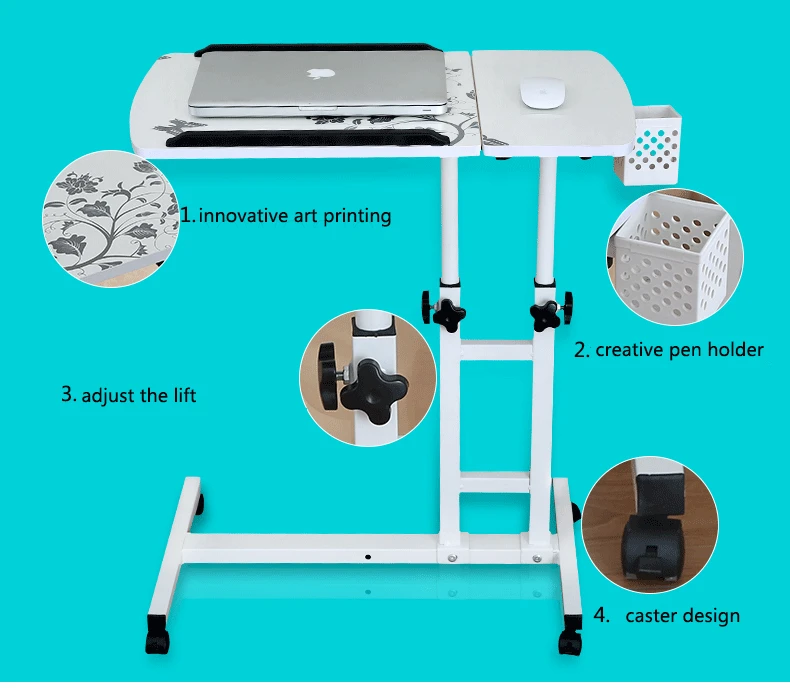 1. innovative art printing

2. creative pen holder

3. adjust the lift

4. caster design