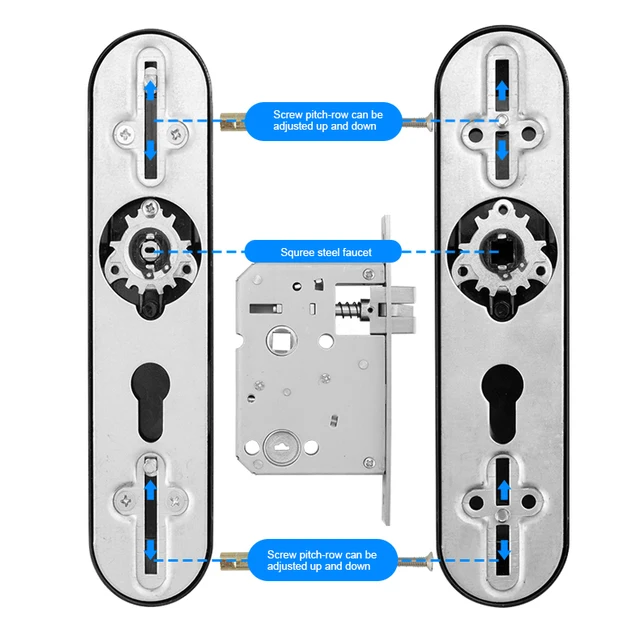 Screw pitch-row can be adjusted up and down

Squree steel faucet

Screw pitch-row can be adjusted up and down