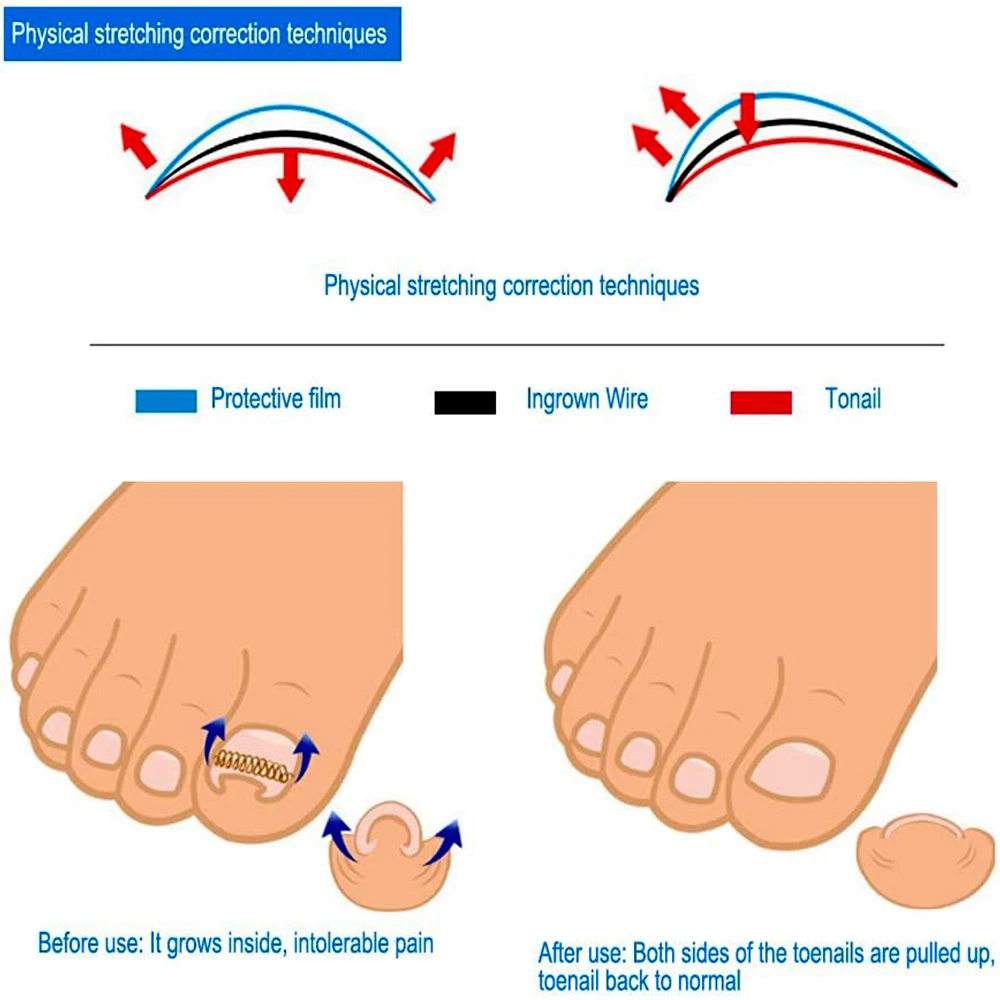 Physical stretching correction techniques

Physical stretching correction techniques

Protective film

Ingrown Wire

Tonail

Before use: It grows inside, intolerable pain

After use: Both sides of the toenails are pulled up, toenail back to normal