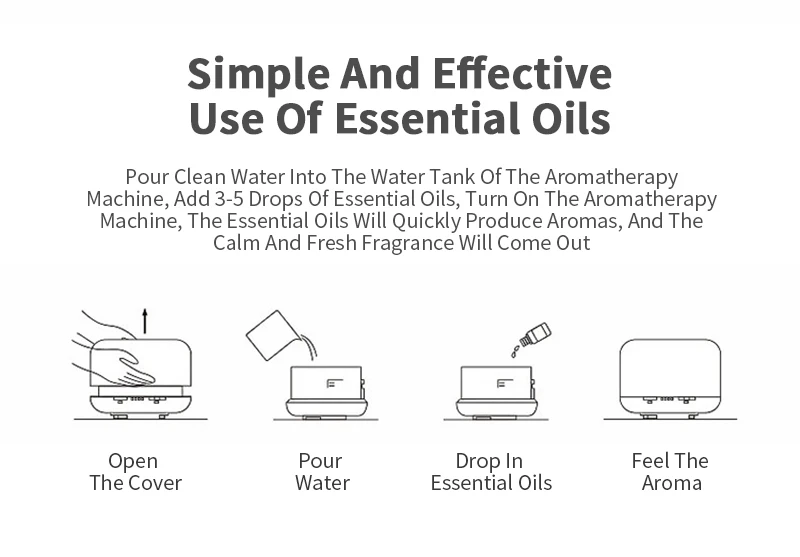 Simple And Effective Use Of Essential Oils

Pour Clean Water Into The Water Tank Of The Aromatherapy Machine, Add 3-5 Drops Of Essential Oils, Turn On The Aromatherapy Machine, The Essential Oils Will Quickly Produce Aromas, And The Calm And Fresh Fragrance Will Come Out

Open The Cover

Pour Water

Drop In Essential Oils

Feel The Aroma