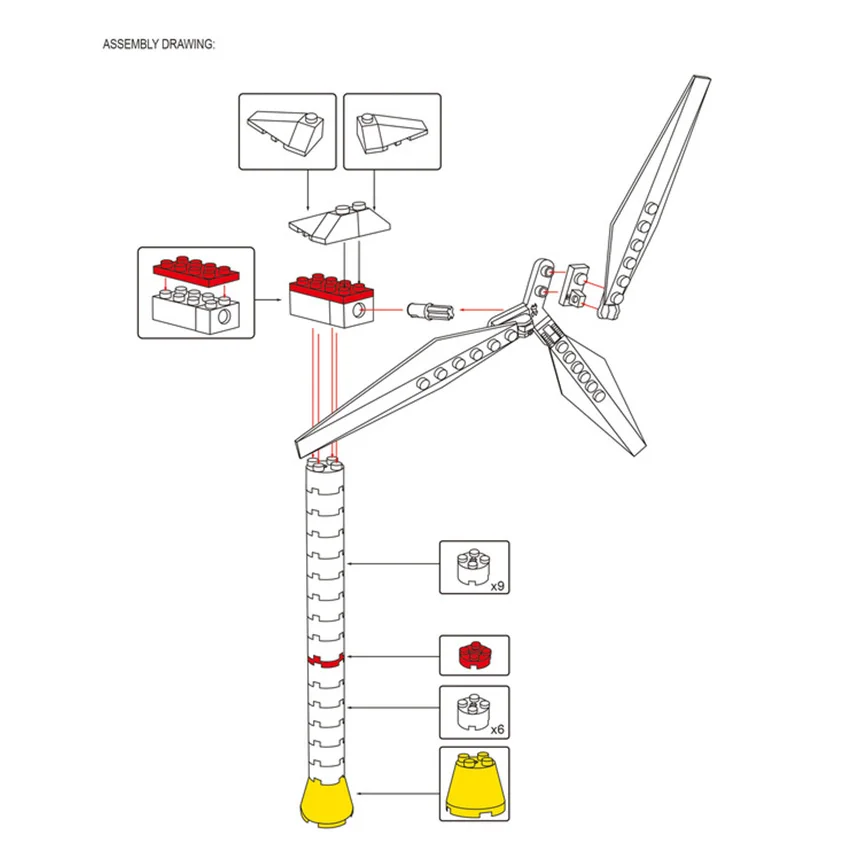 ASSEMBLY DRAWING:

x9

x6