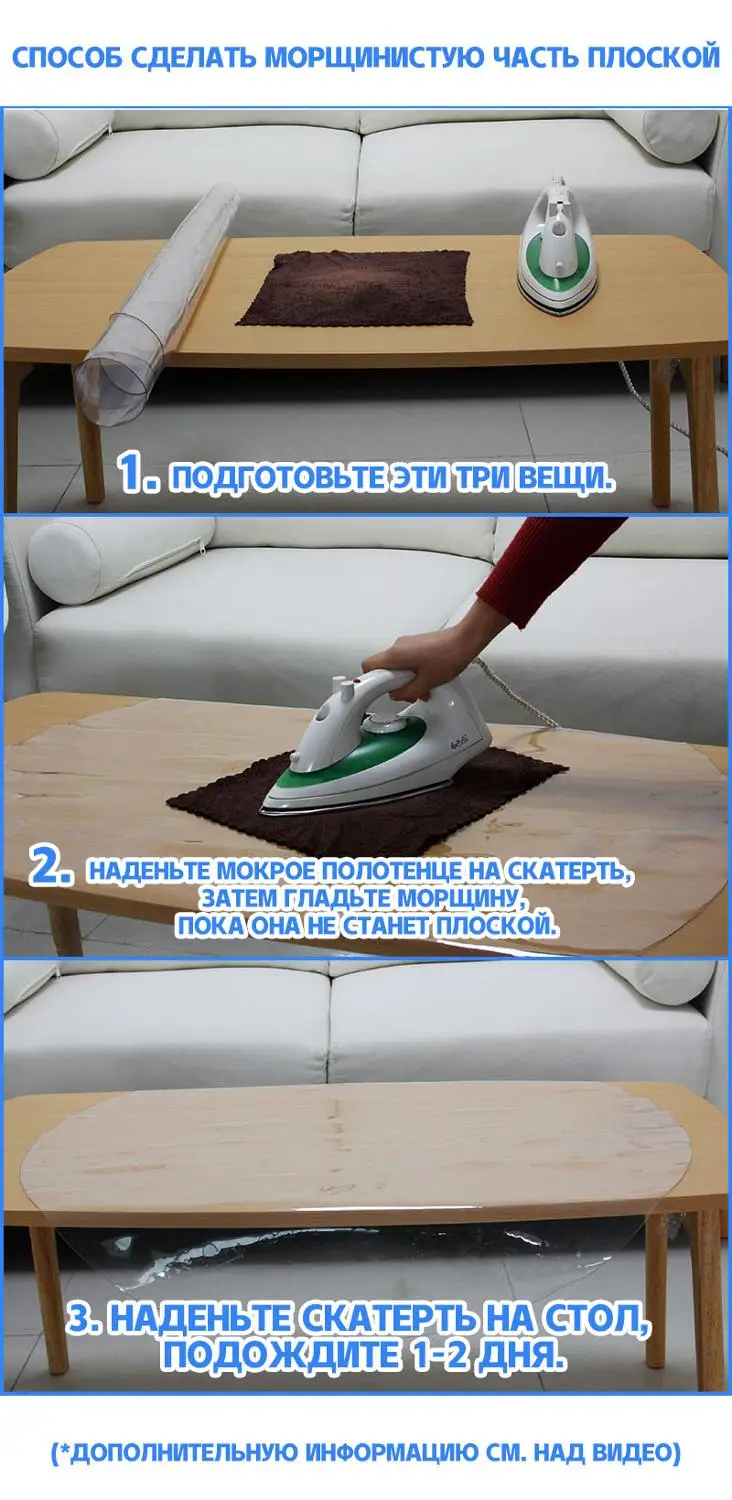 СПОСОБ СДЕЛАТЬ МОРЩИНИСТУЮ ЧАСТЬ ПЛОСКОЙ

1. ПОДГОТОВЬТЕ ЭТИ ТРИ ВЕЩИ.

2. НАДЕНЬТЕ МОКРОЕ ПОЛОТЕНЦЕ НА СКАТЕРТЬ, ЗАТЕМ ГЛАДЬТЕ МОРЩИНУ, ПОКА ОНА НЕ СТАНЕТ ПЛОСКОЙ.

3. НАДЕНЬТЕ СКАТЕРТЬ НА СТОЛ, ПОДОЖДИТЕ 1-2 ДНЯ.

(*ДОПОЛНИТЕЛЬНУЮ ИНФОРМАЦИЮ СМ. НАД ВИДЕО)