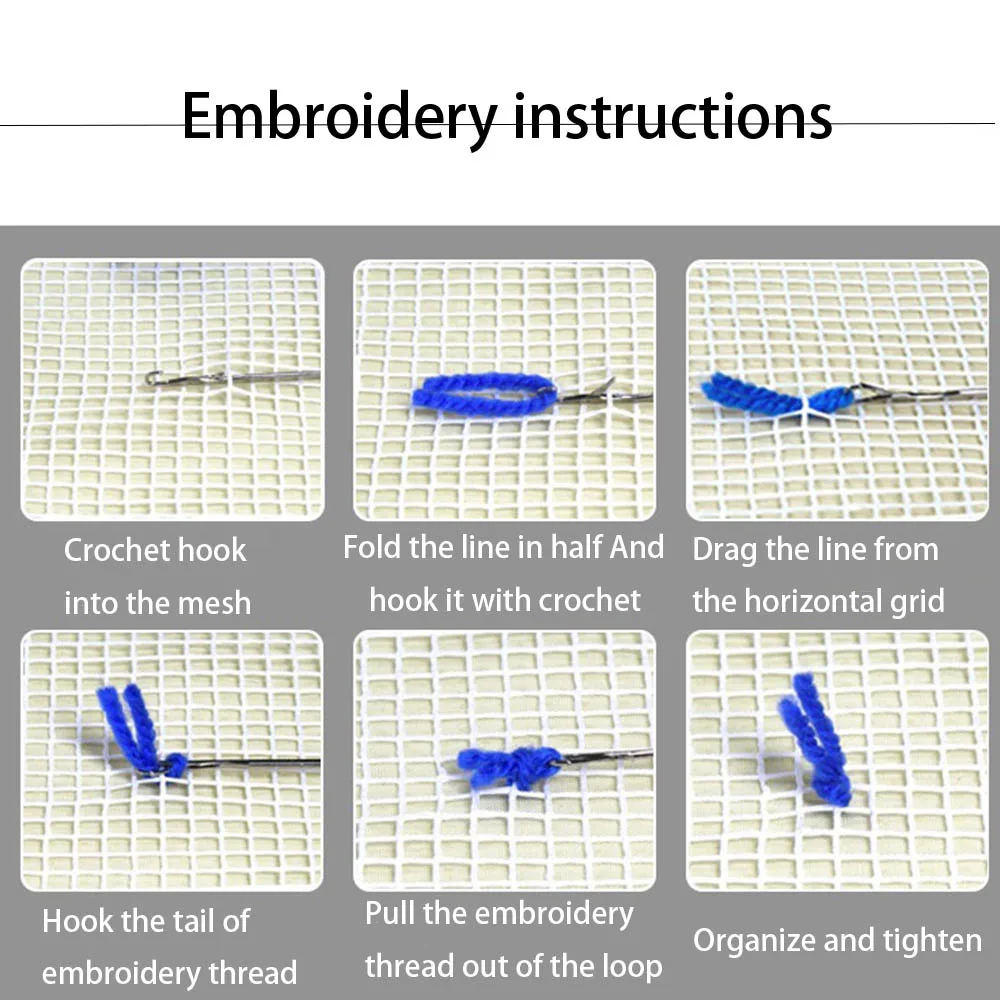 Embroidery instructions

Crochet hook into the mesh

Fold the line in half And hook it with crochet

Drag the line from the horizontal grid

Hook the tail of embroidery thread

Pull the embroidery thread out of the loop

Organize and tighten