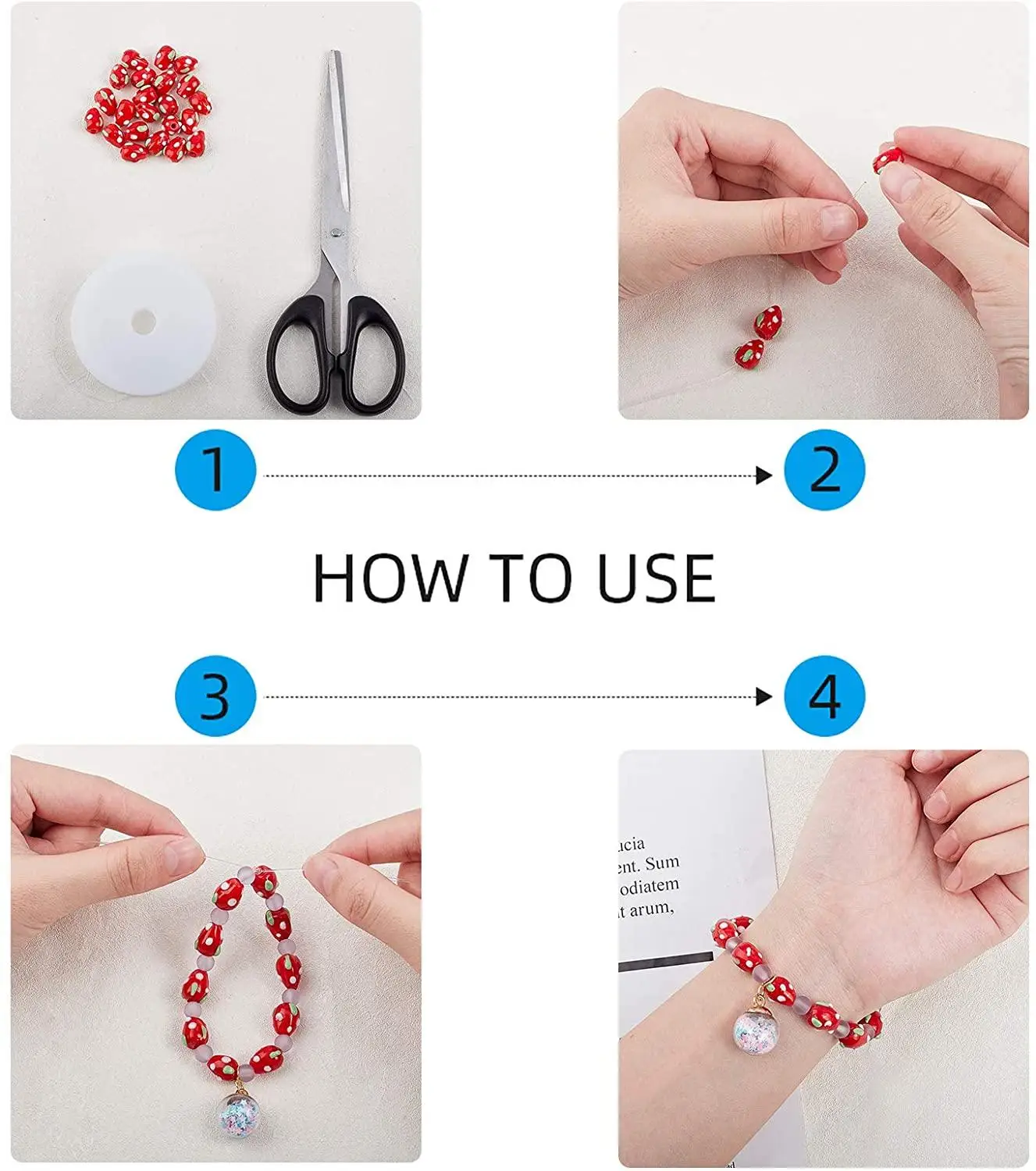 1

2

HOW TO USE

3

4

ucia
ent. Sum
odiatem
t arum,