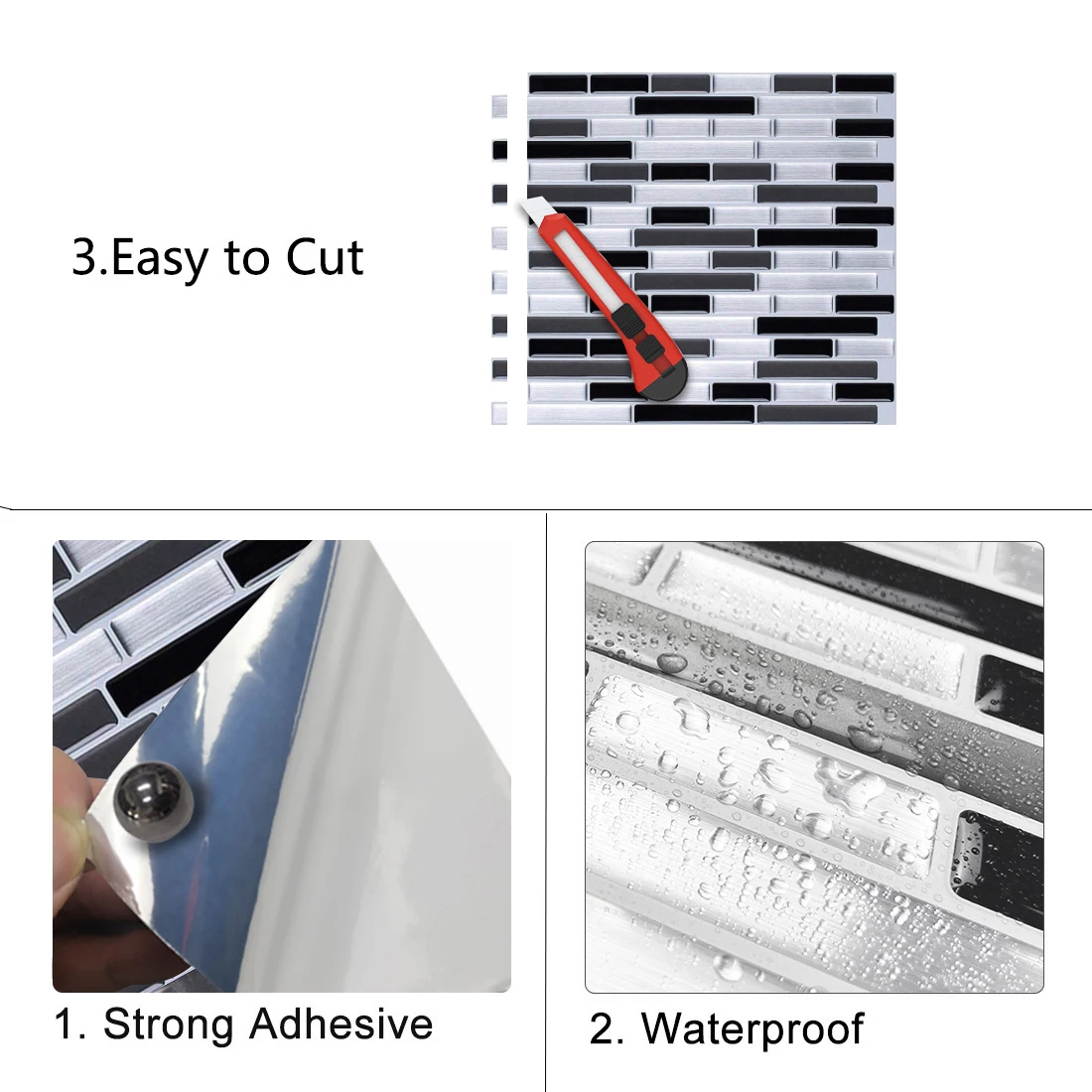 3.Easy to Cut

1. Strong Adhesive

2. Waterproof