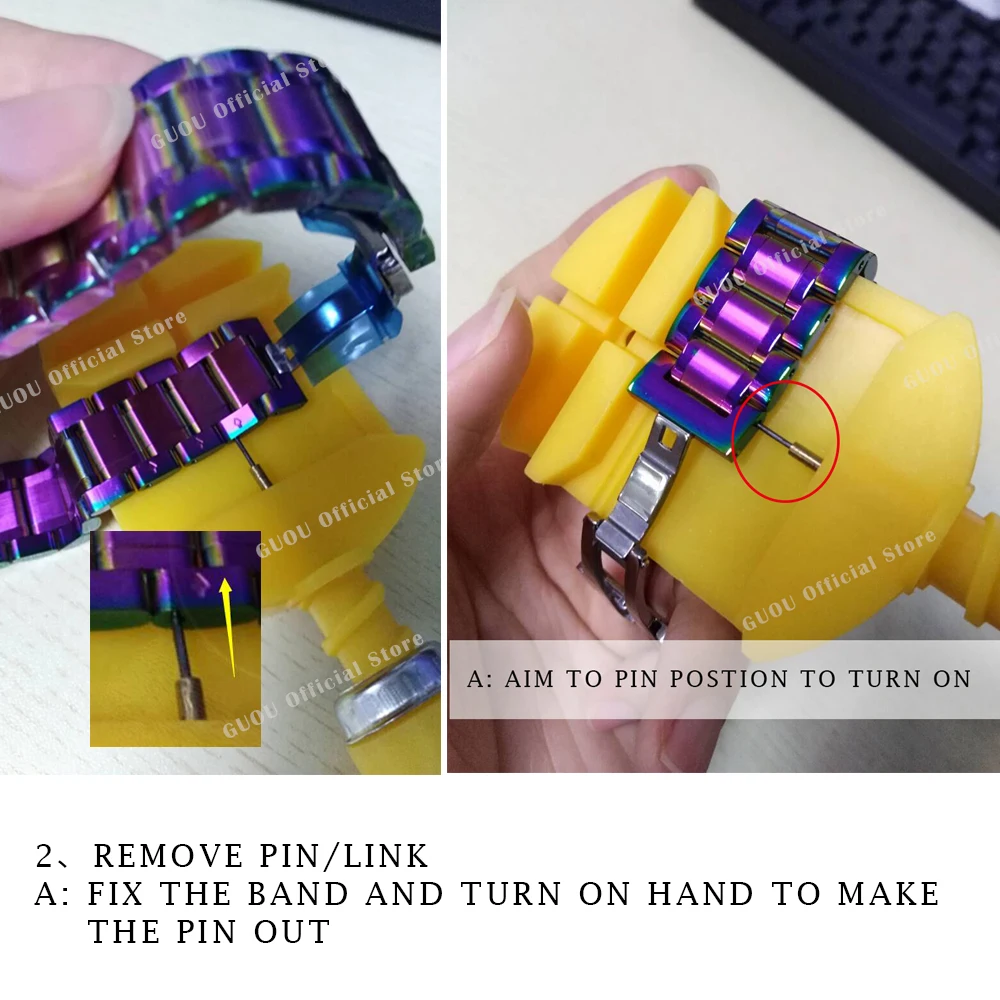 GUOU Official Store
GUOU Official Store
GUOU Official Store
GUOU Official Store
GUOU Official Store
GUOU Official Store
GUOU Official Store

A: AIM TO PIN POSTION TO TURN ON

2、REMOVE PIN/LINK
A: FIX THE BAND AND TURN ON HAND TO MAKE THE PIN OUT