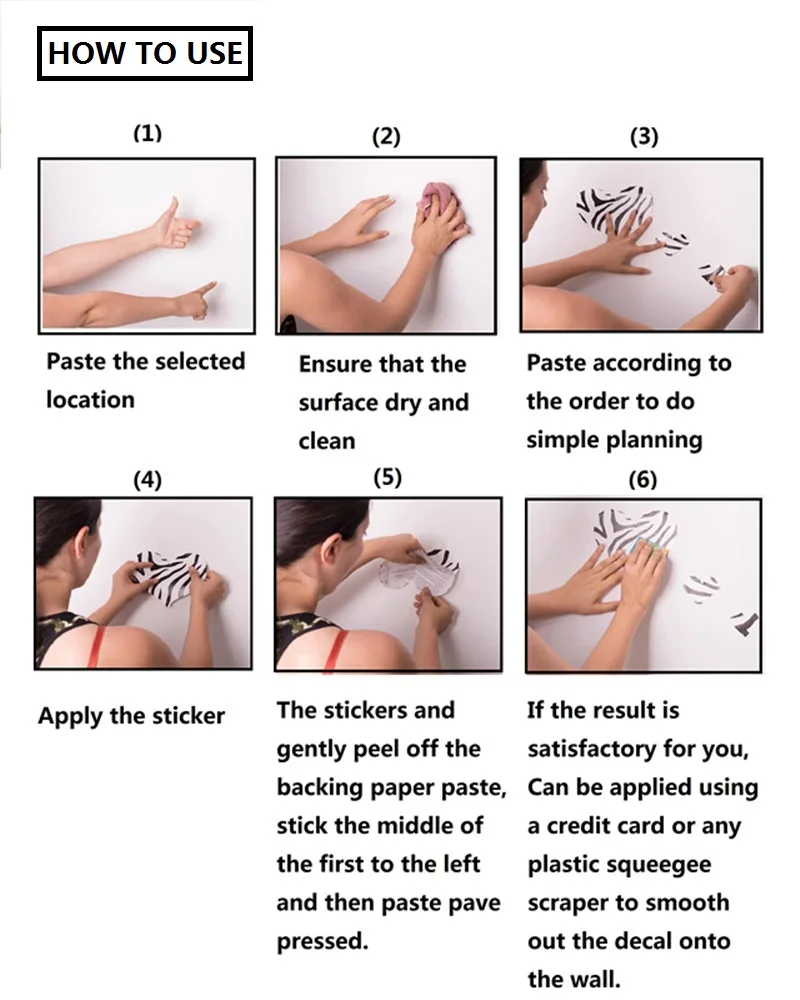 HOW TO USE

(1)

Paste the selected location

(2)

Ensure that the surface dry and clean

(3)

Paste according to the order to do simple planning

(4)

Apply the sticker

(5)

The stickers and gently peel off the backing paper paste, stick the middle of the first to the left and then paste pave pressed.

(6)

If the result is satisfactory for you, Can be applied using a credit card or any plastic squeegee scraper to smooth out the decal onto the wall.