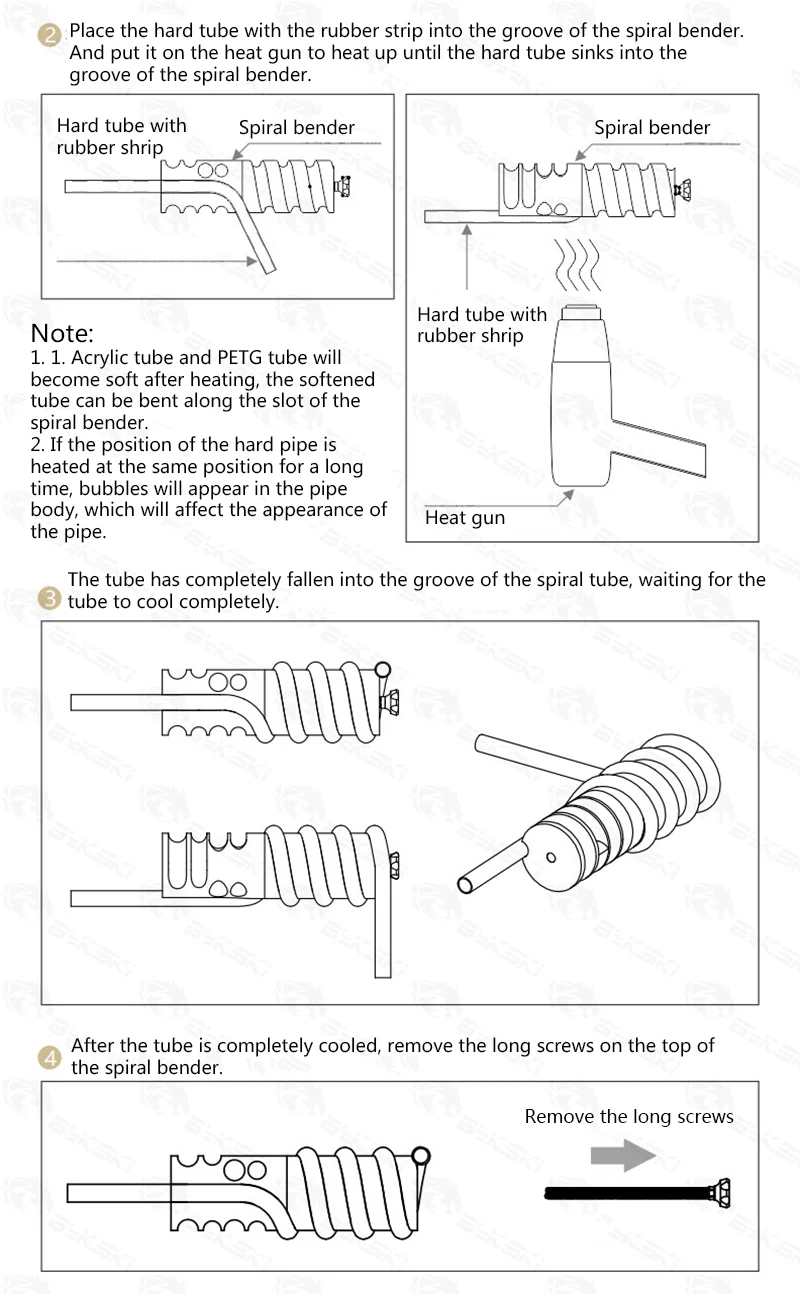 ② Place the hard tube with the rubber strip into the groove of the spiral bender. And put it on the heat gun to heat up until the hard tube sinks into the groove of the spiral bender.

Hard tube with rubber shrip

Spiral bender

Spiral bender

Hard tube with rubber shrip

Heat gun

Note:
1. 1. Acrylic tube and PETG tube will become soft after heating, the softened tube can be bent along the slot of the spiral bender.
2. If the position of the hard pipe is heated at the same position for a long time, bubbles will appear in the pipe body, which will affect the appearance of the pipe.

③ The tube has completely fallen into the groove of the spiral tube, waiting for the tube to cool completely.

④ After the tube is completely cooled, remove the long screws on the top of the spiral bender.

Remove the long screws